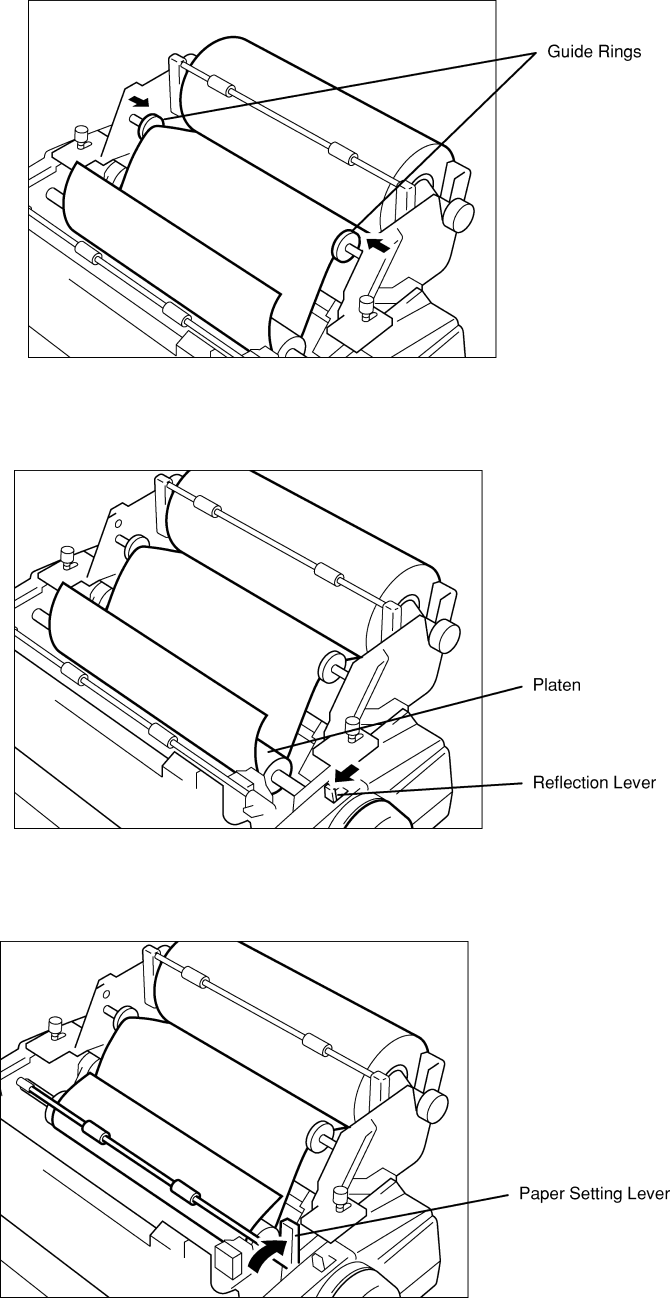 Guide Rings

Platen

Reflection Lever

Paper Setting Lever