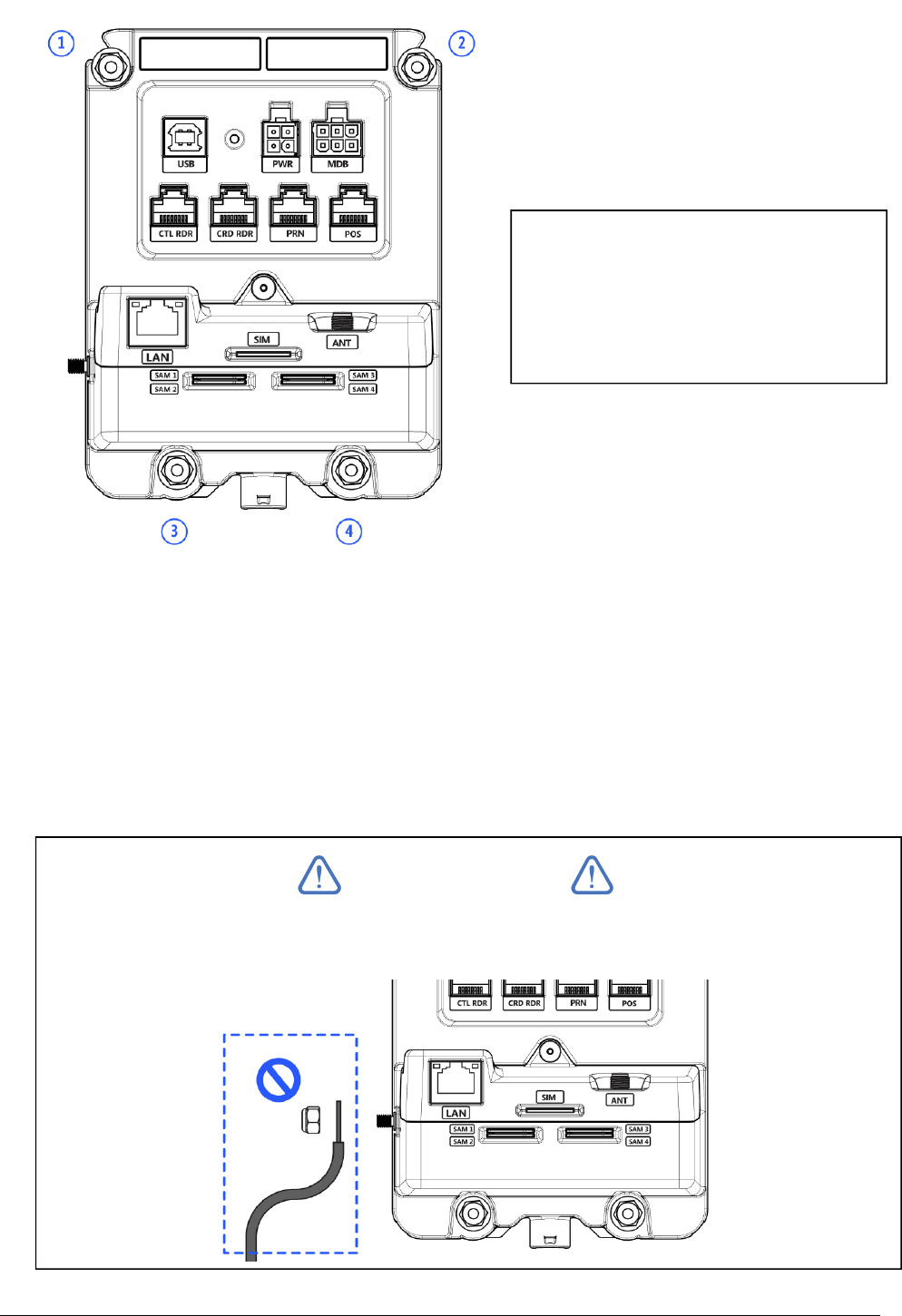 1
2
USB
PWR
MDB
CTL RDR
CRD RDR
PRN
POS
LAN
SIM
ANT
SAM 1
SAM 2
SAM 3
SAM 4
3
4

CTL RDR
CRD RDR
PRN
POS
LAN
SIM
ANT
SAM 1
SAM 2
SAM 3
SAM 4