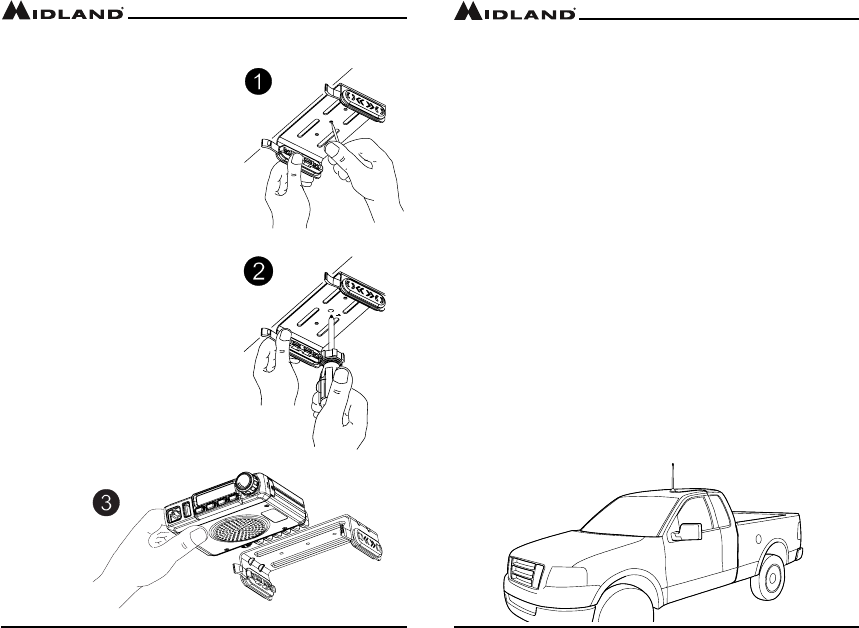 MIDLAND

1

2

3

MIDLAND