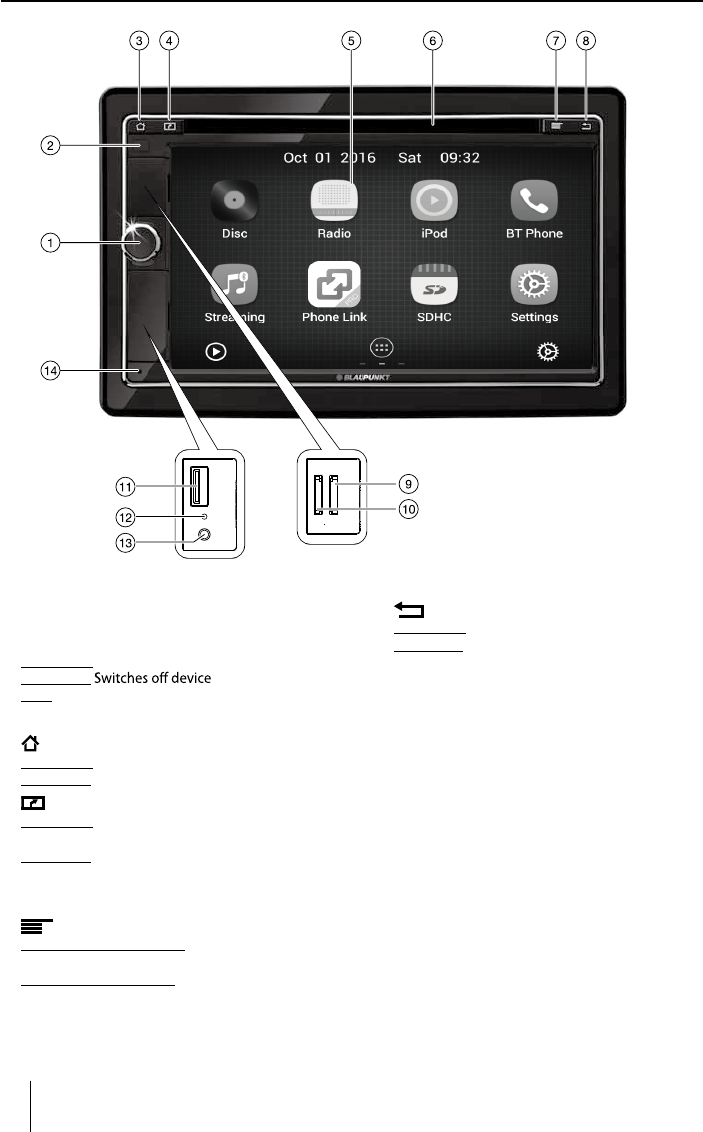 3 4 5 6 7 8

2

Oct 01 2016 Sat 09:32

Disc

Radio

iPod

BT Phone

1

Streaming

Phone Link

SDHC

Settings

14

BLAUPUNKT

11

12

13

9

10

Switches off device