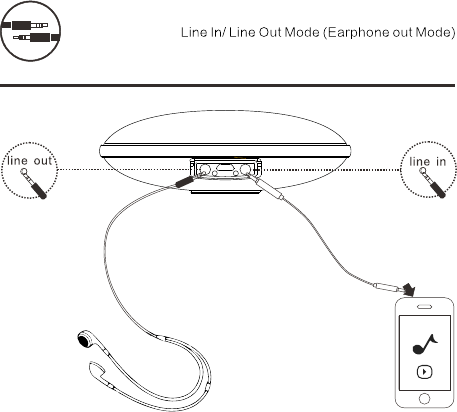 Line In/ Line Out Mode (Earphone out Mode)

line out

line in