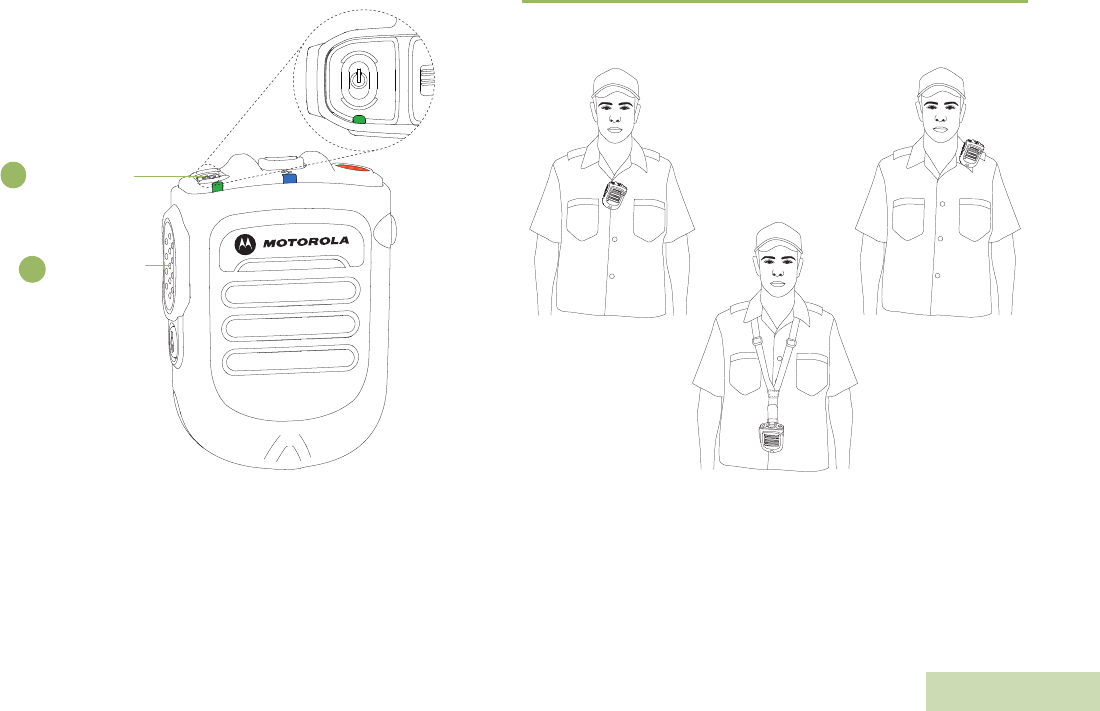 MOTOROLA