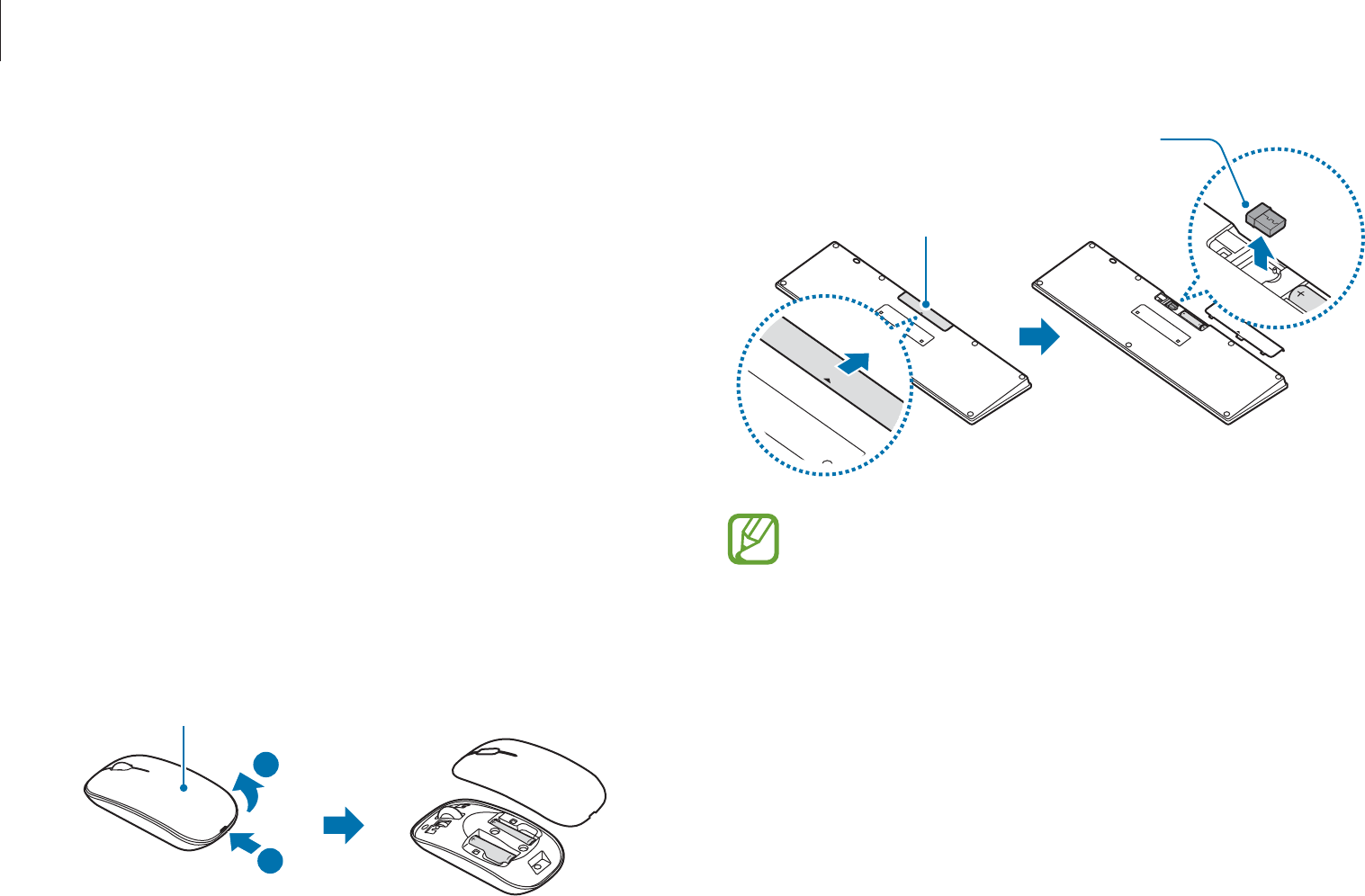 +