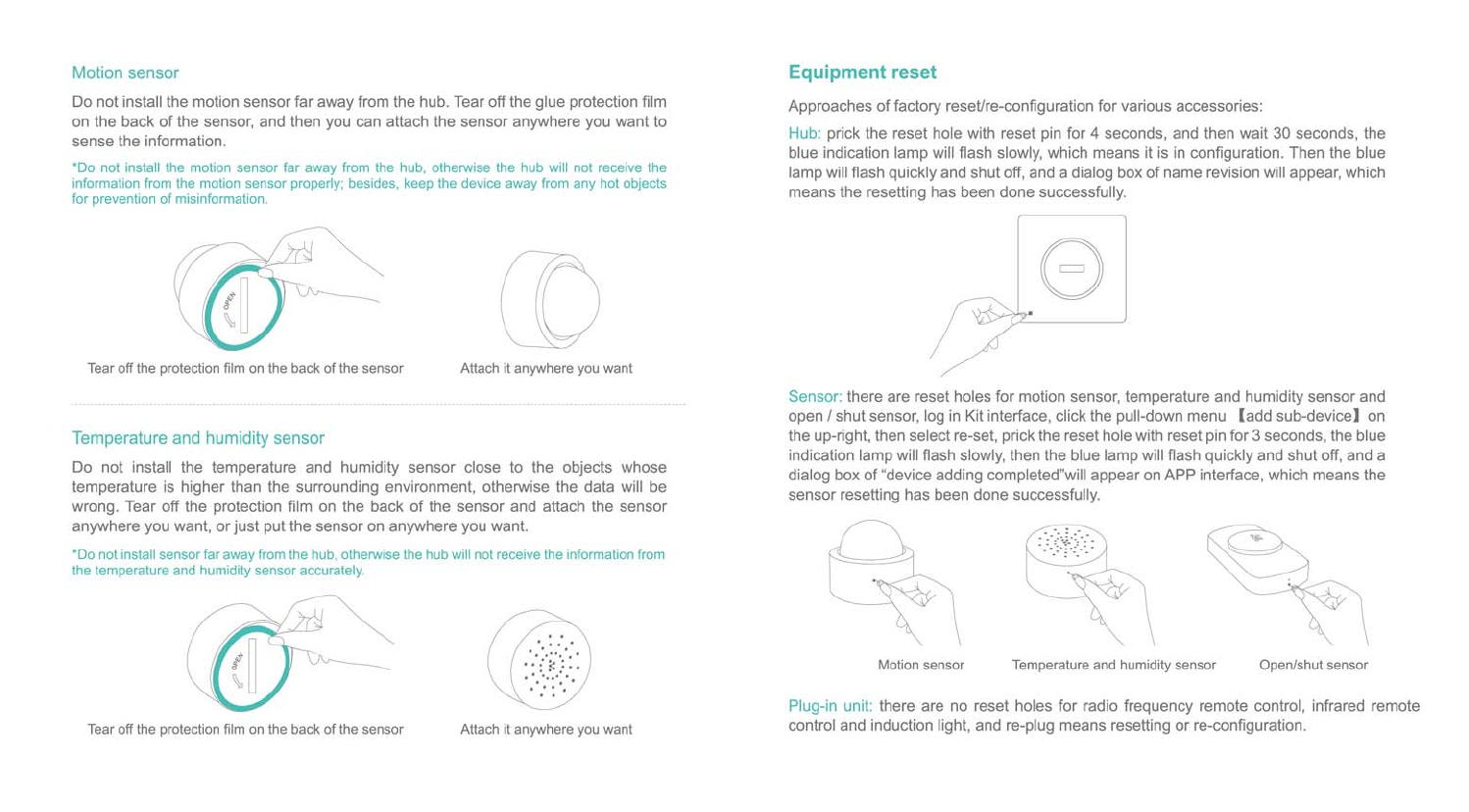 Motion sensor

Do not install the motion sensor far away from the hub. Tear off the glue protection film on the back of the sensor, and then you can attach the sensor anywhere you want to sense the information.

*Do not install the motion sensor far away from the hub, otherwise the hub will not receive the information from the motion sensor properly; besides, keep the device away from any hot objects for prevention of misinformation.

OPEN

Tear off the protection film on the back of the sensor

Attach it anywhere you want

Temperature and humidity sensor

Do not install the temperature and humidity sensor close to the objects whose temperature is higher than the surrounding environment, otherwise the data will be wrong. Tear off the protection film on the back of the sensor and attach the sensor anywhere you want, or just put the sensor on anywhere you want.

*Do not install sensor far away from the hub, otherwise the hub will not receive the information from the temperature and humidity sensor accurately.

OPEN

Tear off the protection film on the back of the sensor

Attach it anywhere you want

Equipment reset

Approaches of factory reset/re-configuration for various accessories:

Hub: prick the reset hole with reset pin for 4 seconds, and then wait 30 seconds, the blue indication lamp will flash slowly, which means it is in configuration. Then the blue lamp will flash quickly and shut off, and a dialog box of name revision will appear, which means the resetting has been done successfully.

Sensor: there are reset holes for motion sensor, temperature and humidity sensor and open / shut sensor, log in Kit interface, click the pull-down menu 【add sub-device】 on the up-right, then select re-set, prick the reset hole with reset pin for 3 seconds, the blue indication lamp will flash slowly, then the blue lamp will flash quickly and shut off, and a dialog box of "device adding completed"will appear on APP interface, which means the sensor resetting has been done successfully.

Motion sensor

Temperature and humidity sensor

Open/shut sensor

Plug-in unit: there are no reset holes for radio frequency remote control, infrared remote control and induction light, and re-plug means resetting or re-configuration.