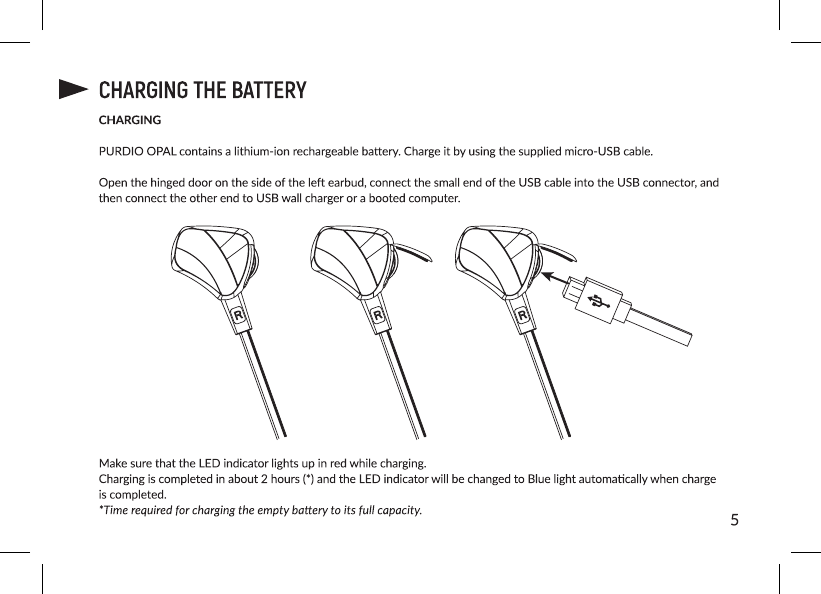 CHARGING THE BATTERY

CHARGING

PURDIO OPAL contains a lithium-ion rechargeable battery. Charge it by using the supplied micro-USB cable.

Open the hinged door on the side of the left earbud, connect the small end of the USB cable into the USB connector, and then connect the other end to USB wall charger or a booted computer.

R R R

Make sure that the LED indicator lights up in red while charging.
Charging is completed in about 2 hours (*) and the LED indicator will be changed to Blue light automatically when charge is completed.
*Time required for charging the empty battery to its full capacity.

5