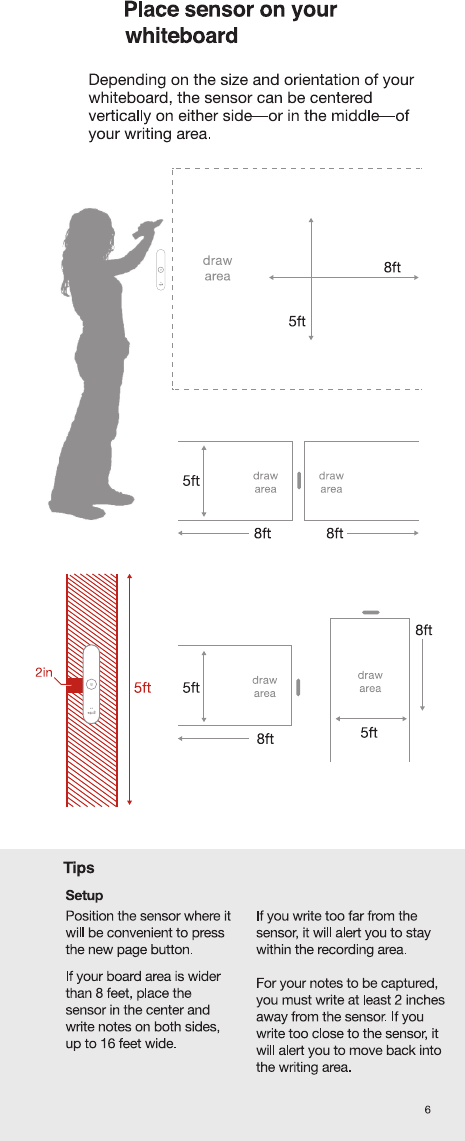 Place sensor on your whiteboard

Depending on the size and orientation of your whiteboard, the sensor can be centered vertically on either side—or in the middle—of your writing area.

draw area

8ft

5ft

5ft

draw area

draw area

8ft

8ft

2in

5ft

5ft

draw area

8ft

8ft

draw area

5ft

Tips

Setup

Position the sensor where it will be convenient to press the new page button.

If your board area is wider than 8 feet, place the sensor in the center and write notes on both sides, up to 16 feet wide.

If you write too far from the sensor, it will alert you to stay within the recording area.

For your notes to be captured, you must write at least 2 inches away from the sensor. If you write too close to the sensor, it will alert you to move back into the writing area.

6