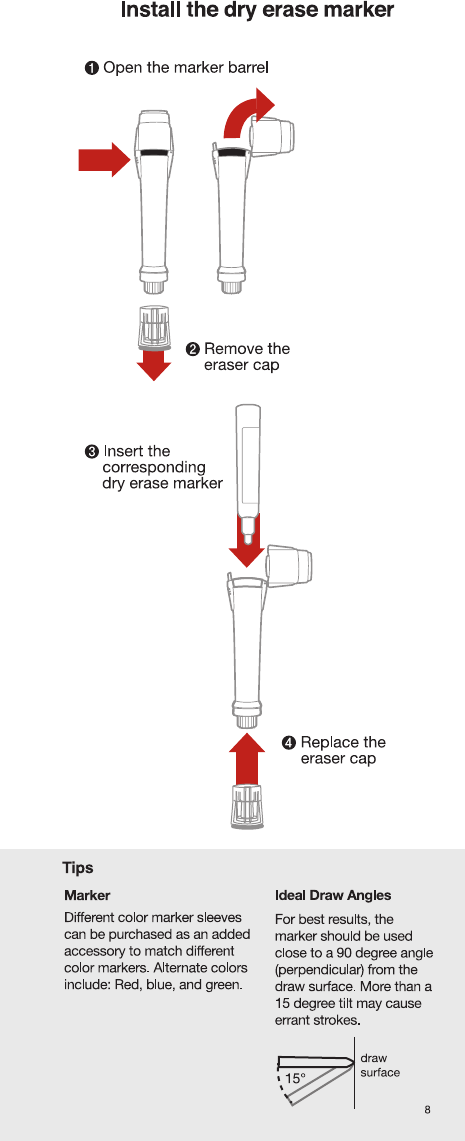 Install the dry erase marker

❶ Open the marker barrel

❷ Remove the eraser cap

❸ Insert the corresponding dry erase marker

❹ Replace the eraser cap

Tips

Marker

Different color marker sleeves can be purchased as an added accessory to match different color markers. Alternate colors include: Red, blue, and green.

Ideal Draw Angles

For best results, the marker should be used close to a 90 degree angle (perpendicular) from the draw surface. More than a 15 degree tilt may cause errant strokes.

15°

draw surface

8