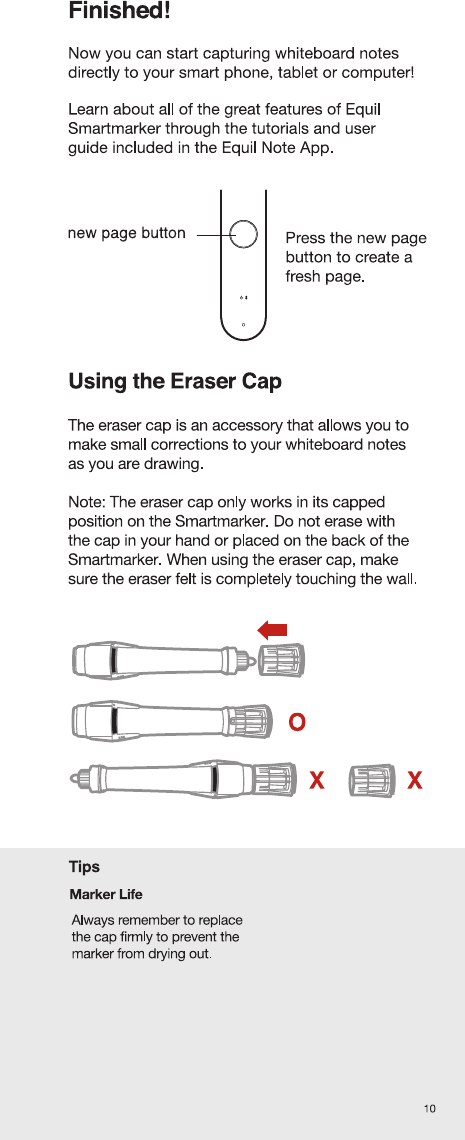 Finished!

Now you can start capturing whiteboard notes directly to your smart phone, tablet or computer!

Learn about all of the great features of Equil Smartmarker through the tutorials and user guide included in the Equil Note App.

new page button

Press the new page button to create a fresh page.

Using the Eraser Cap

The eraser cap is an accessory that allows you to make small corrections to your whiteboard notes as you are drawing.

Note: The eraser cap only works in its capped position on the Smartmarker. Do not erase with the cap in your hand or placed on the back of the Smartmarker. When using the eraser cap, make sure the eraser felt is completely touching the wall.

O

X X

Tips

Marker Life

Always remember to replace the cap firmly to prevent the marker from drying out.

10