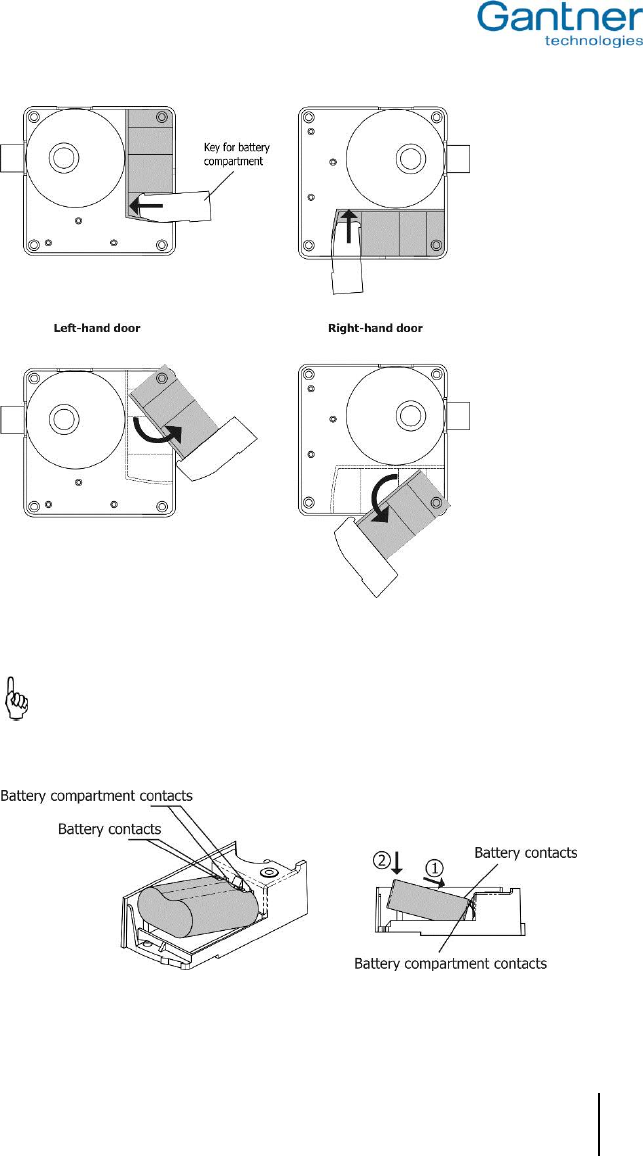 Gantner
technologies

Key for battery compartment

Left-hand door

Right-hand door

Battery compartment contacts

Battery contacts

② ①

Battery contacts

Battery compartment contacts