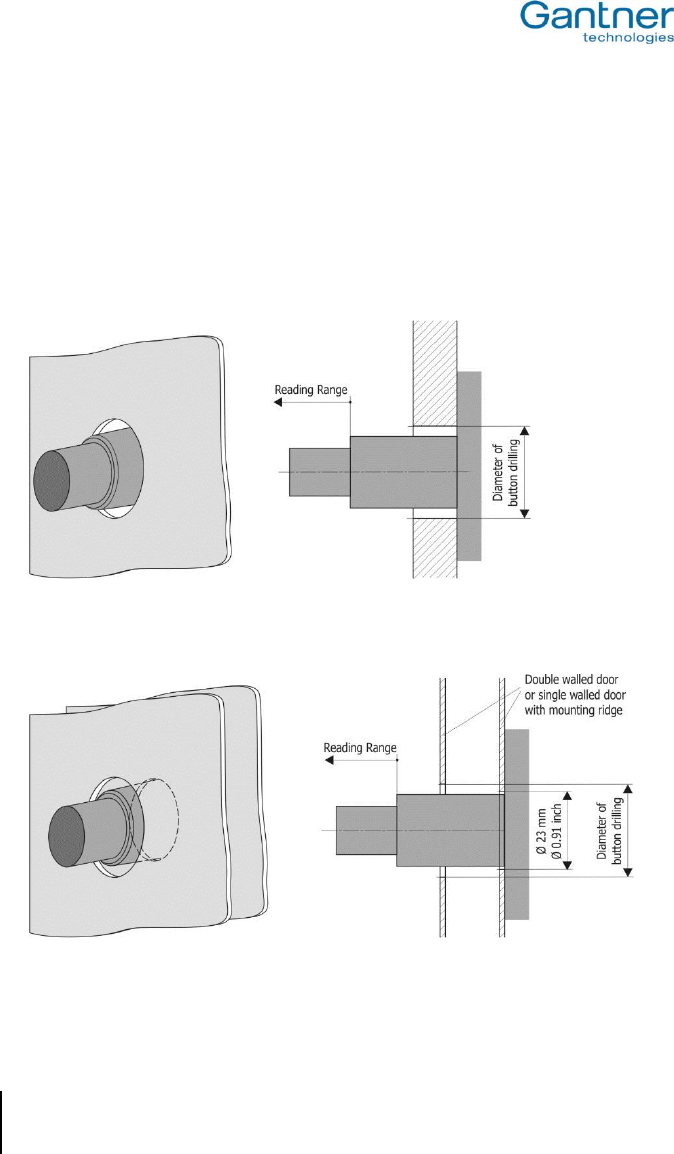 Gantner
technologies

Reading Range

Diameter of button drilling

Double walled door or single walled door with mounting ridge

Reading Range

Ø 23 mm
Ø 0.91 inch

Diameter of button drilling