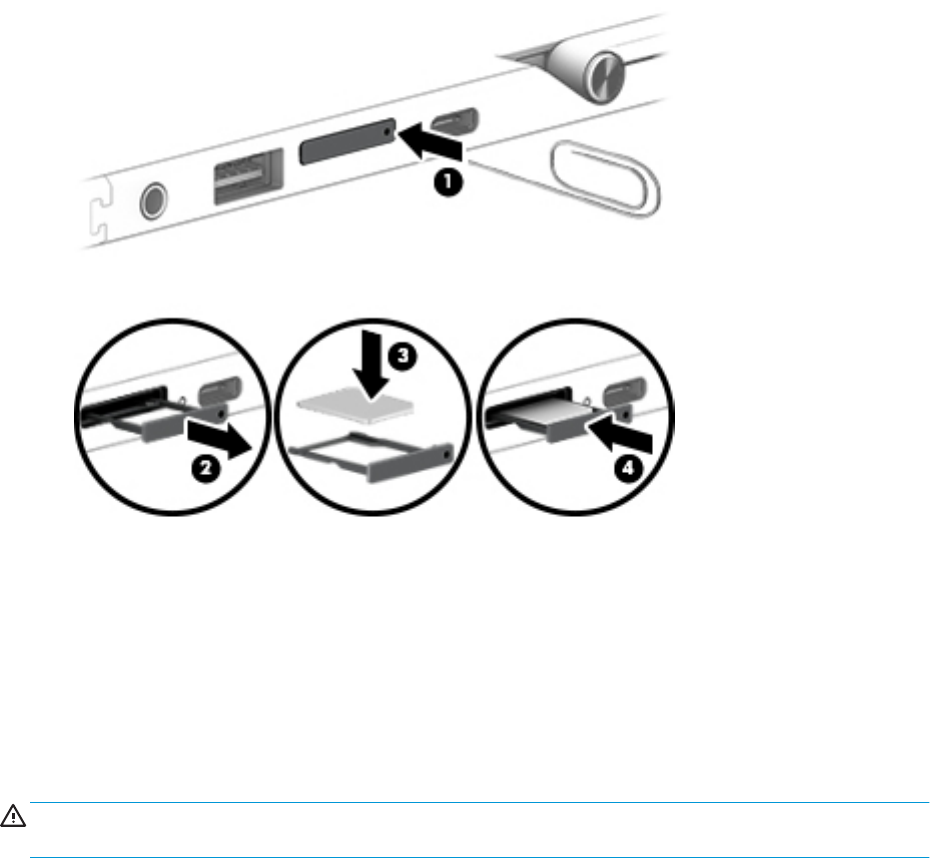 1

2

3

4