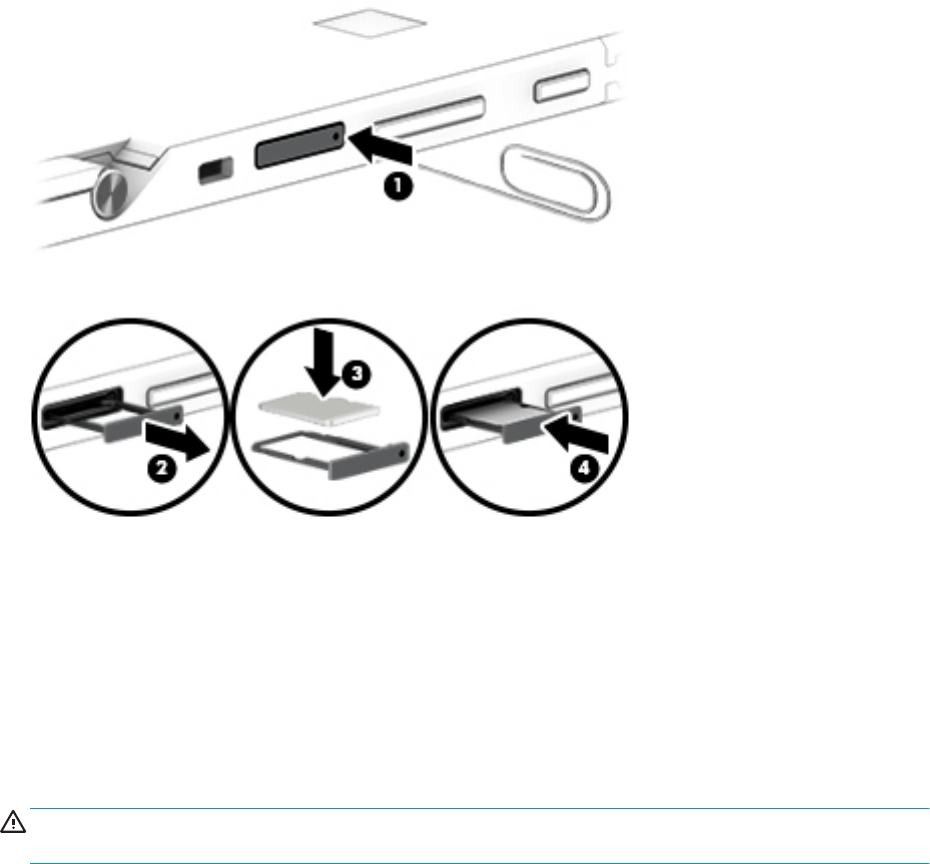 1

2

3

4