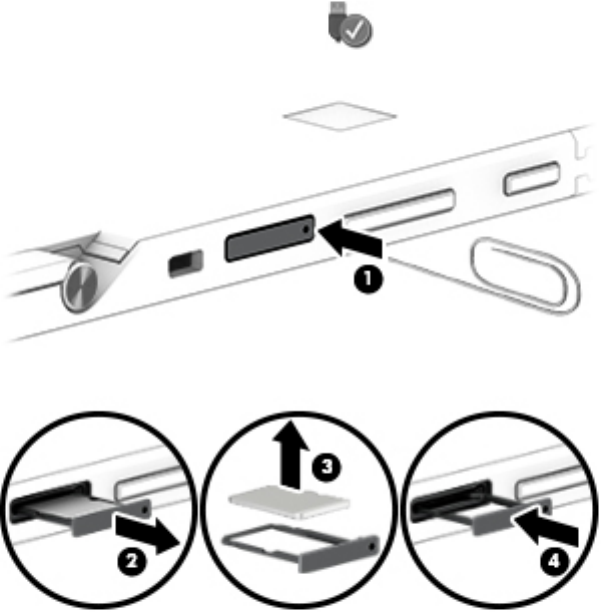 1

2

3

4