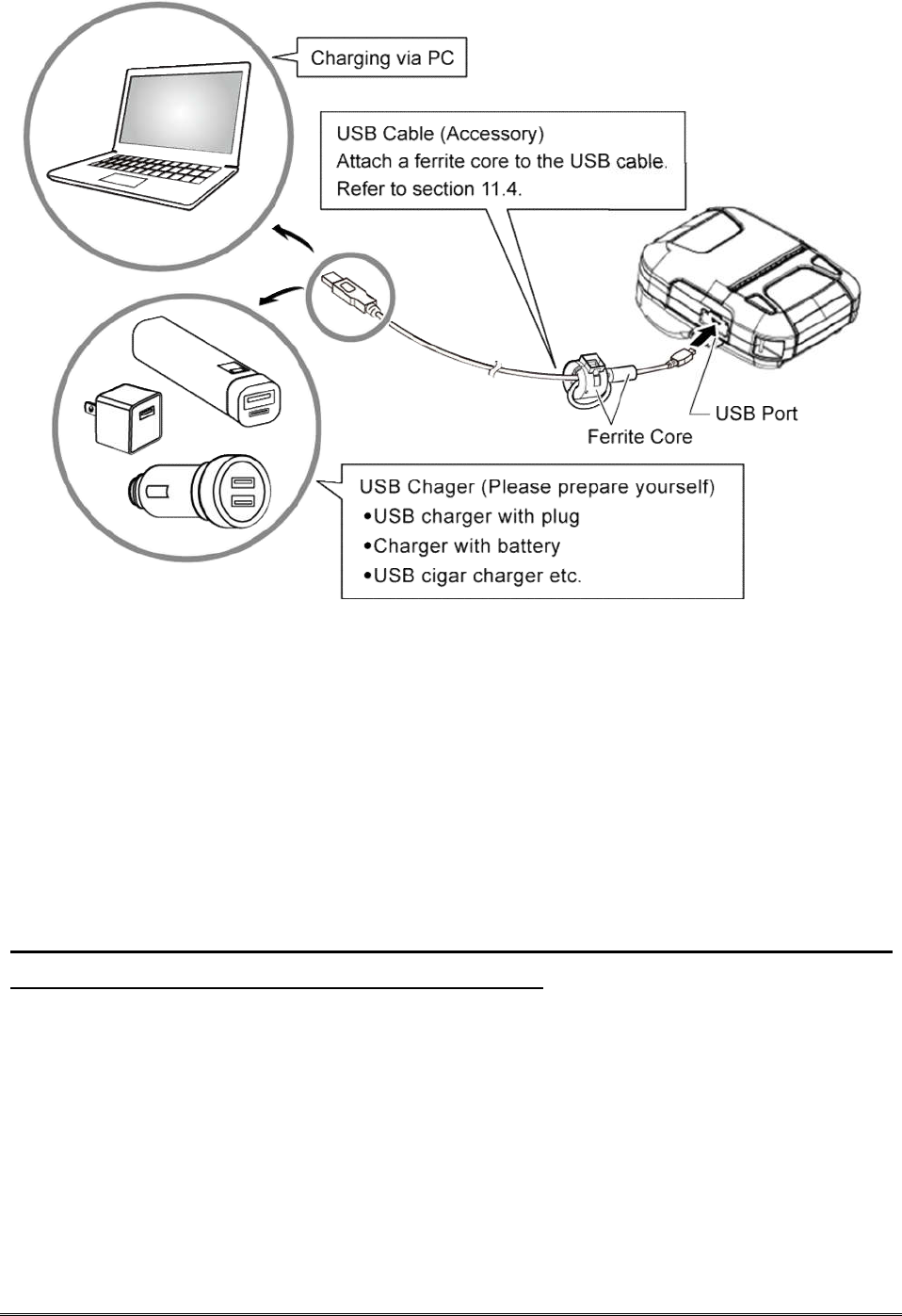 Charging via PC

USB Cable (Accessory)
Attach a ferrite core to the USB cable.
Refer to section 11.4.

USB Port

Ferrite Core

USB Chager (Please prepare yourself)
•USB charger with plug
•Charger with battery
•USB cigar charger etc.