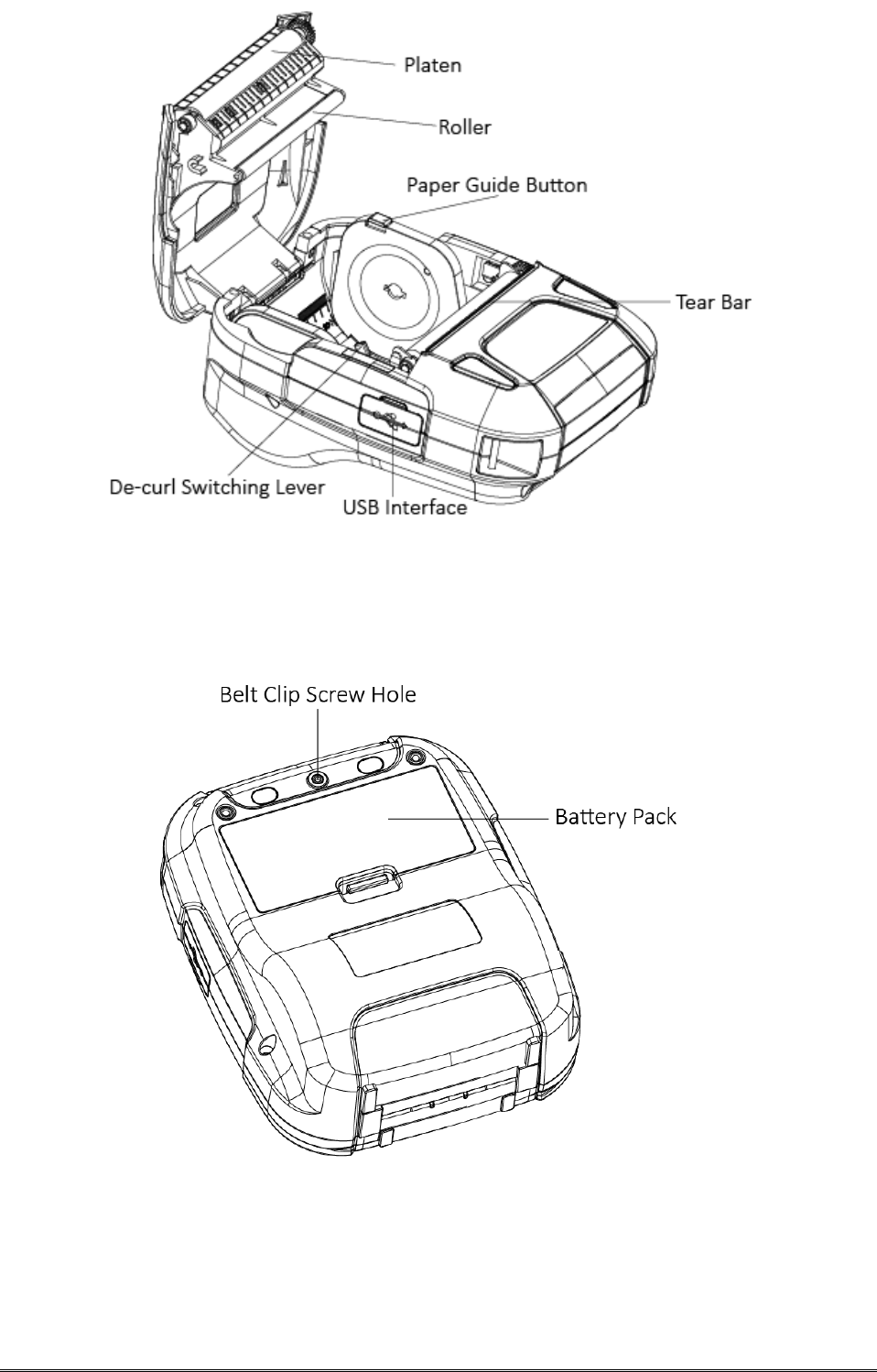 Platen
Roller
Paper Guide Button
Tear Bar
De-curl Switching Lever
USB Interface

Belt Clip Screw Hole
Battery Pack