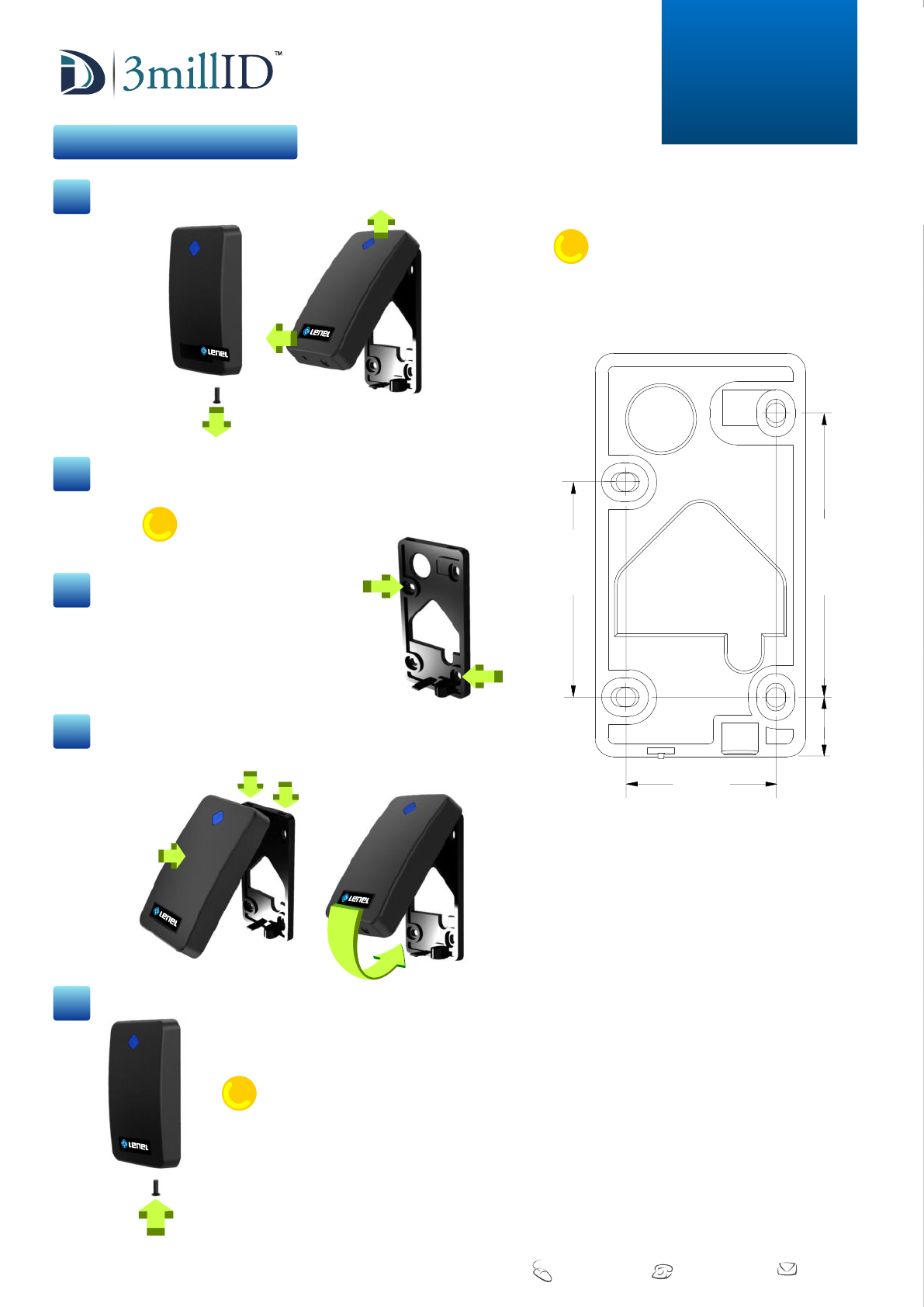 3millID™

LENEL

LENEL

LENEL

LENEL

LENEL