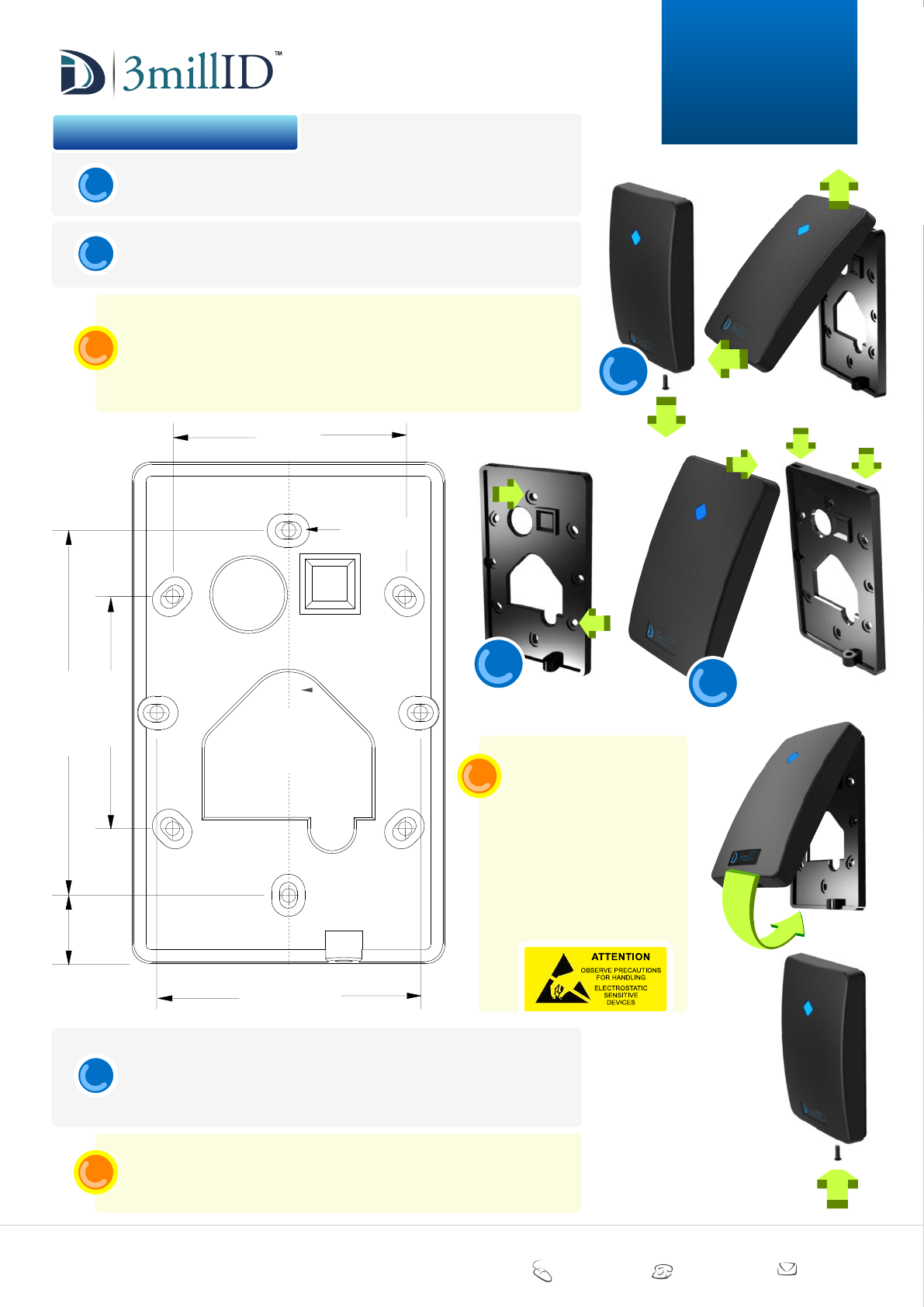 3millID™

ATTENTION
OBSERVE PRECAUTIONS FOR HANDLING
ELECTROSTATIC SENSITIVE DEVICES