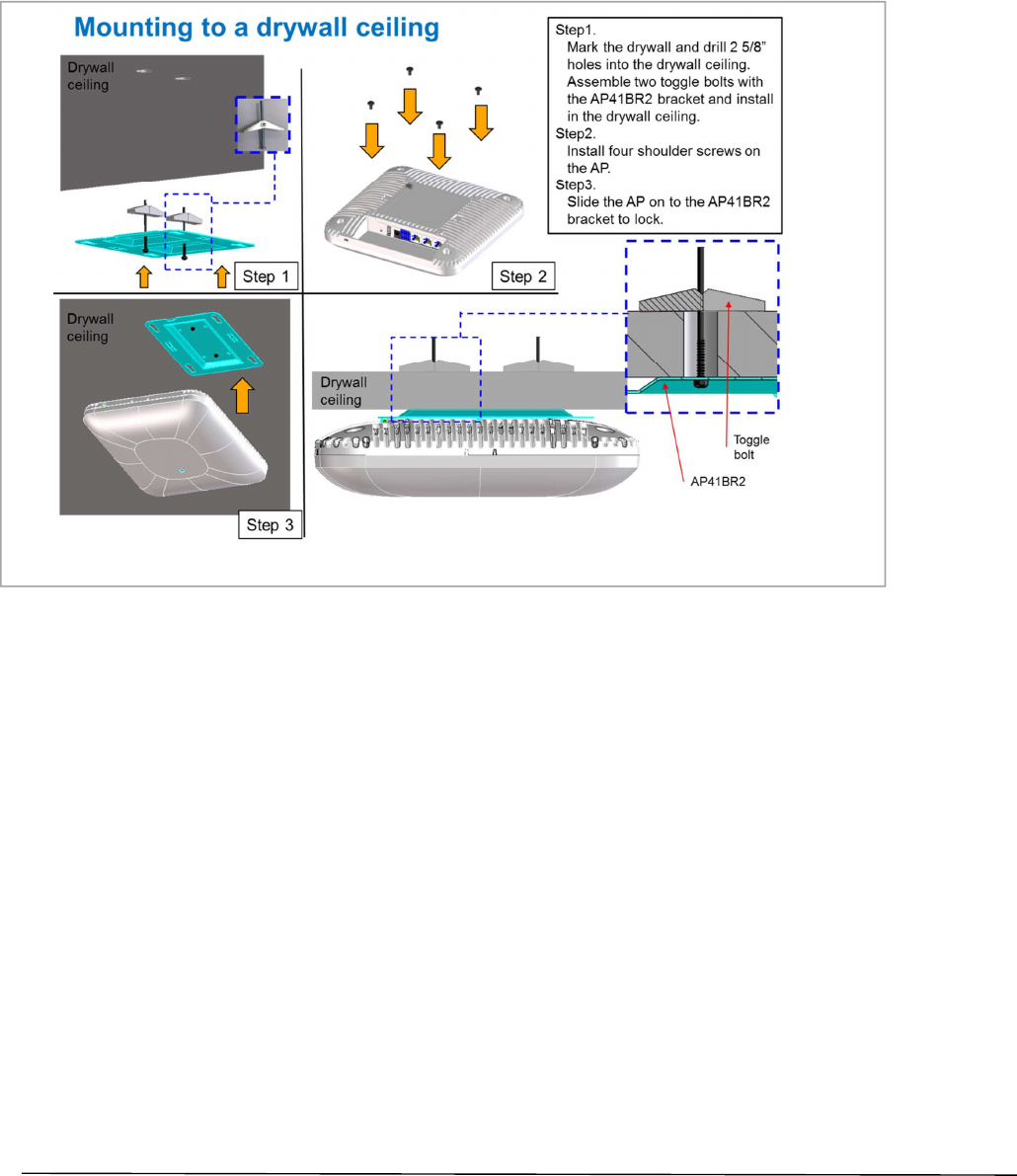 Mounting to a drywall ceiling

Drywall ceiling

Step 1

Step 2

Step1.
Mark the drywall and drill 2 5/8" holes into the drywall ceiling. Assemble two toggle bolts with the AP41BR2 bracket and install in the drywall ceiling.
Step2.
Install four shoulder screws on the AP.
Step3.
Slide the AP on to the AP41BR2 bracket to lock.

Drywall ceiling

Step 3

Drywall ceiling

Toggle bolt

AP41BR2