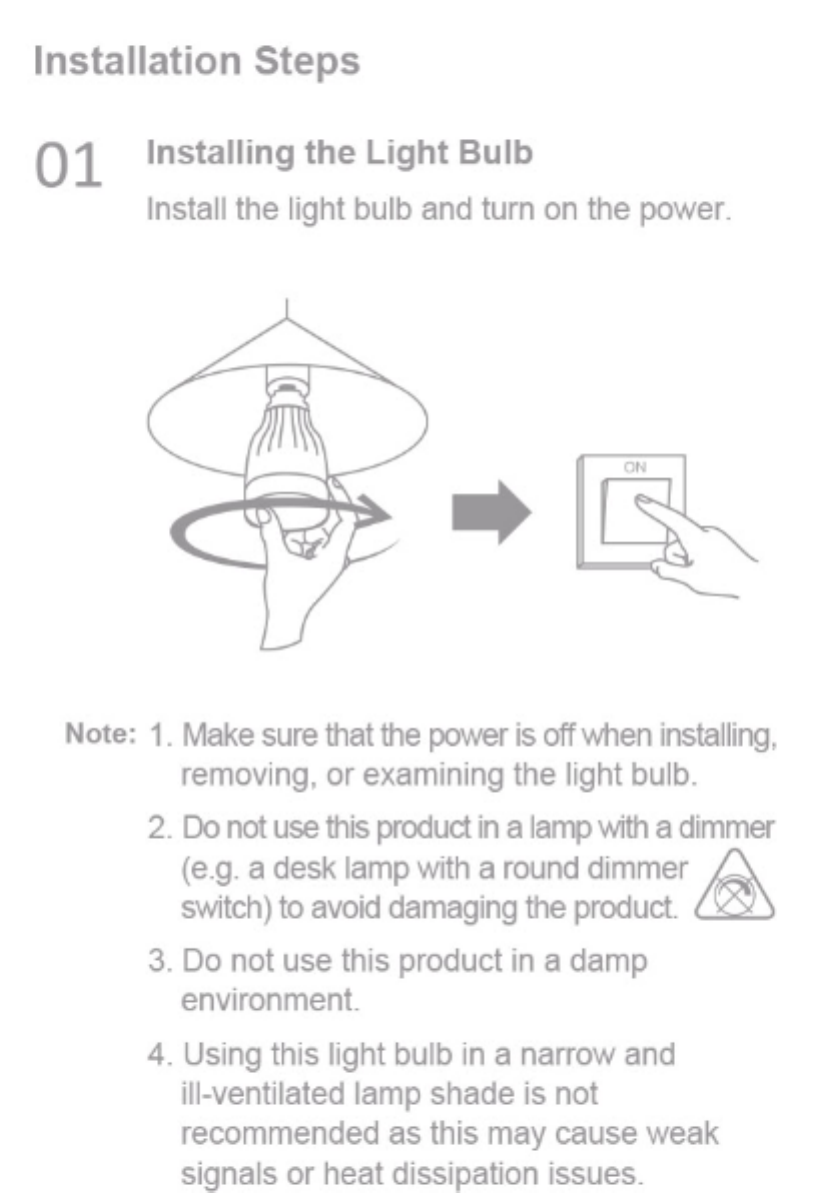 Installation Steps

01 Installing the Light Bulb

Install the light bulb and turn on the power.

ON

Note: 1. Make sure that the power is off when installing, removing, or examining the light bulb.

2. Do not use this product in a lamp with a dimmer (e.g. a desk lamp with a round dimmer switch) to avoid damaging the product.

3. Do not use this product in a damp environment.

4. Using this light bulb in a narrow and ill-ventilated lamp shade is not recommended as this may cause weak signals or heat dissipation issues.