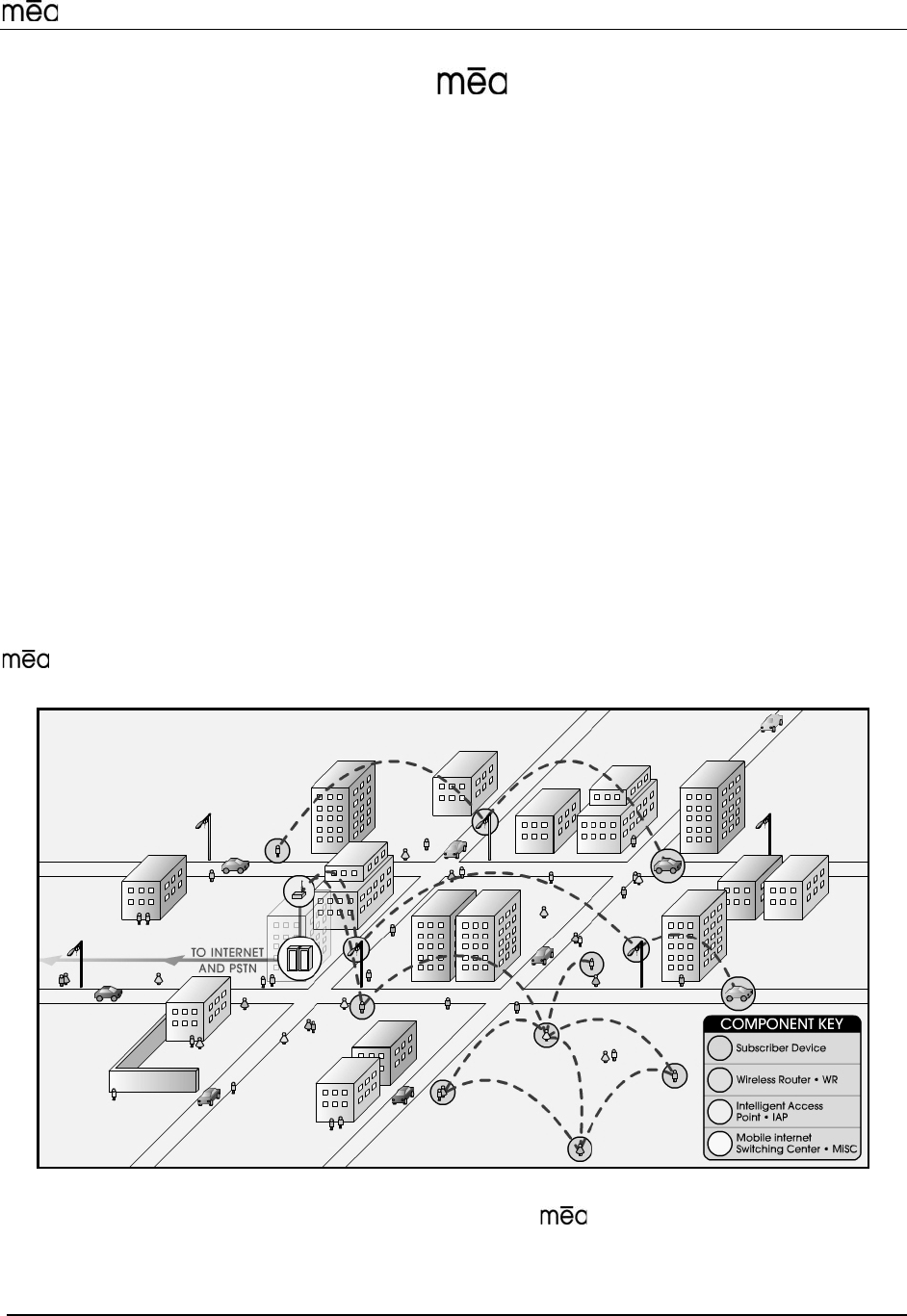 mēa

mēa

mēa

TO INTERNET AND PSTN

COMPONENT KEY

Subscriber Device

Wireless Router • WR

Intelligent Access Point • IAP

Mobile internet Switching Center • MiSC

mēa