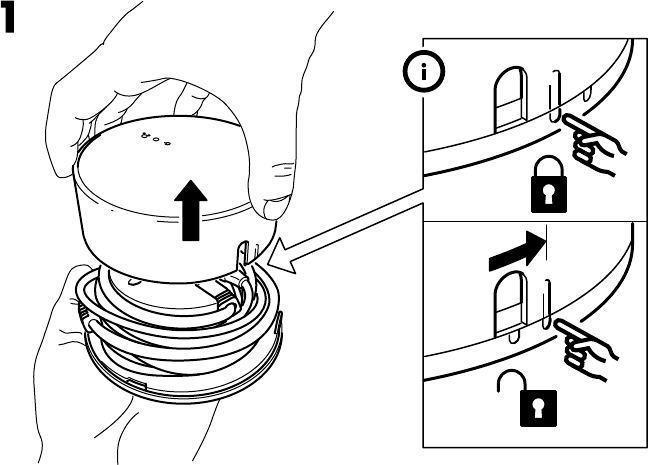 1

i