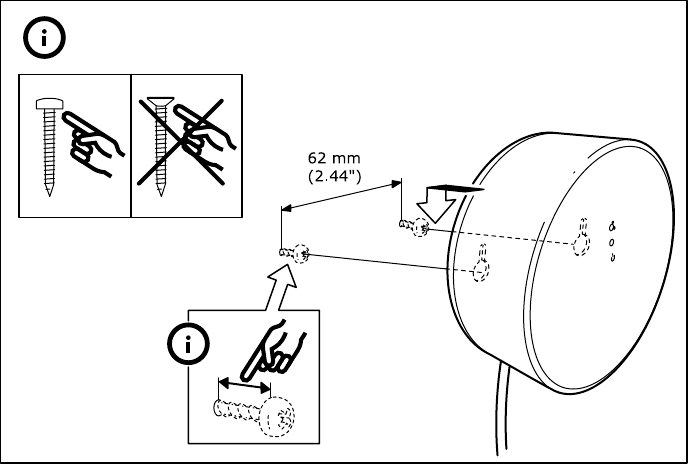 i

62 mm
(2.44")

i