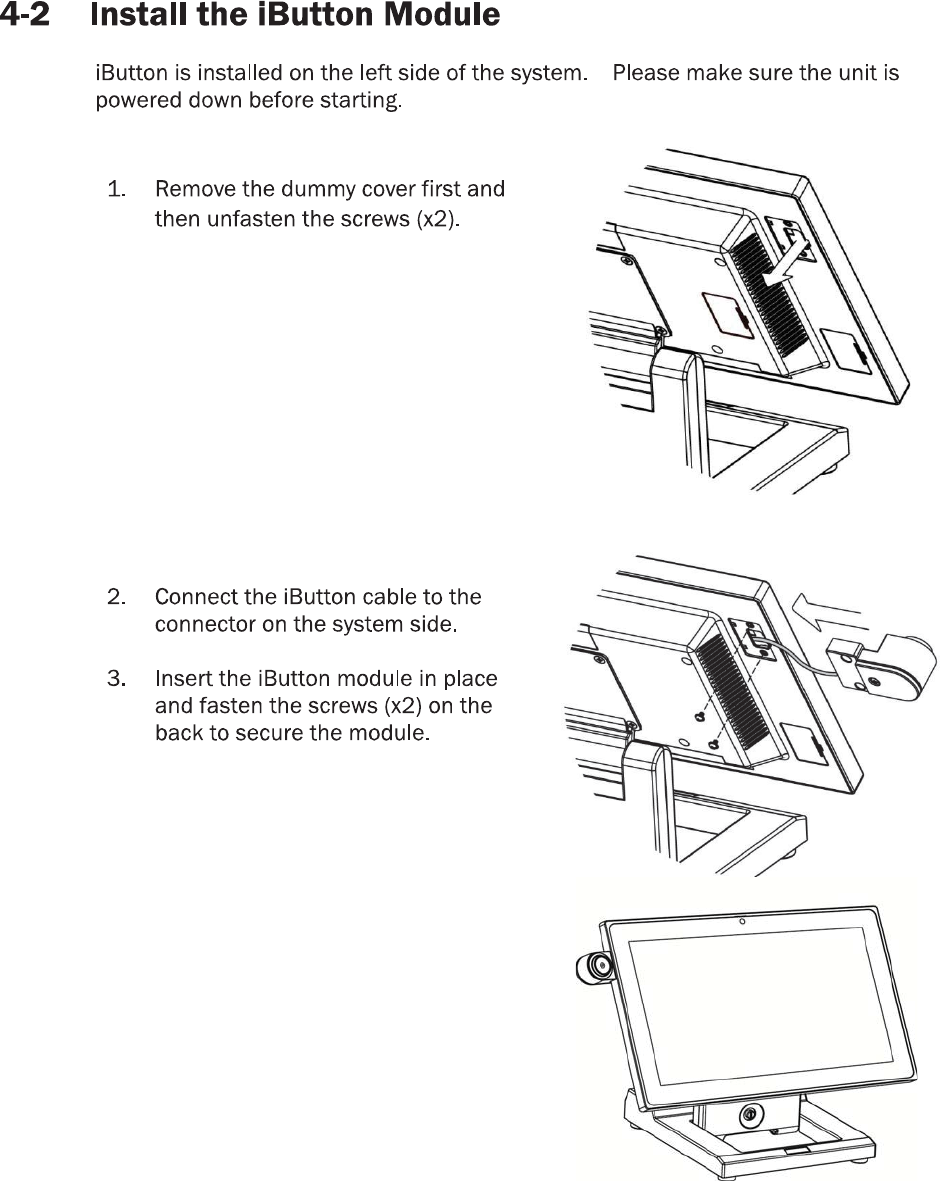 4-2 Install the iButton Module

iButton is installed on the left side of the system. Please make sure the unit is powered down before starting.

1. Remove the dummy cover first and then unfasten the screws (x2).

2. Connect the iButton cable to the connector on the system side.

3. Insert the iButton module in place and fasten the screws (x2) on the back to secure the module.