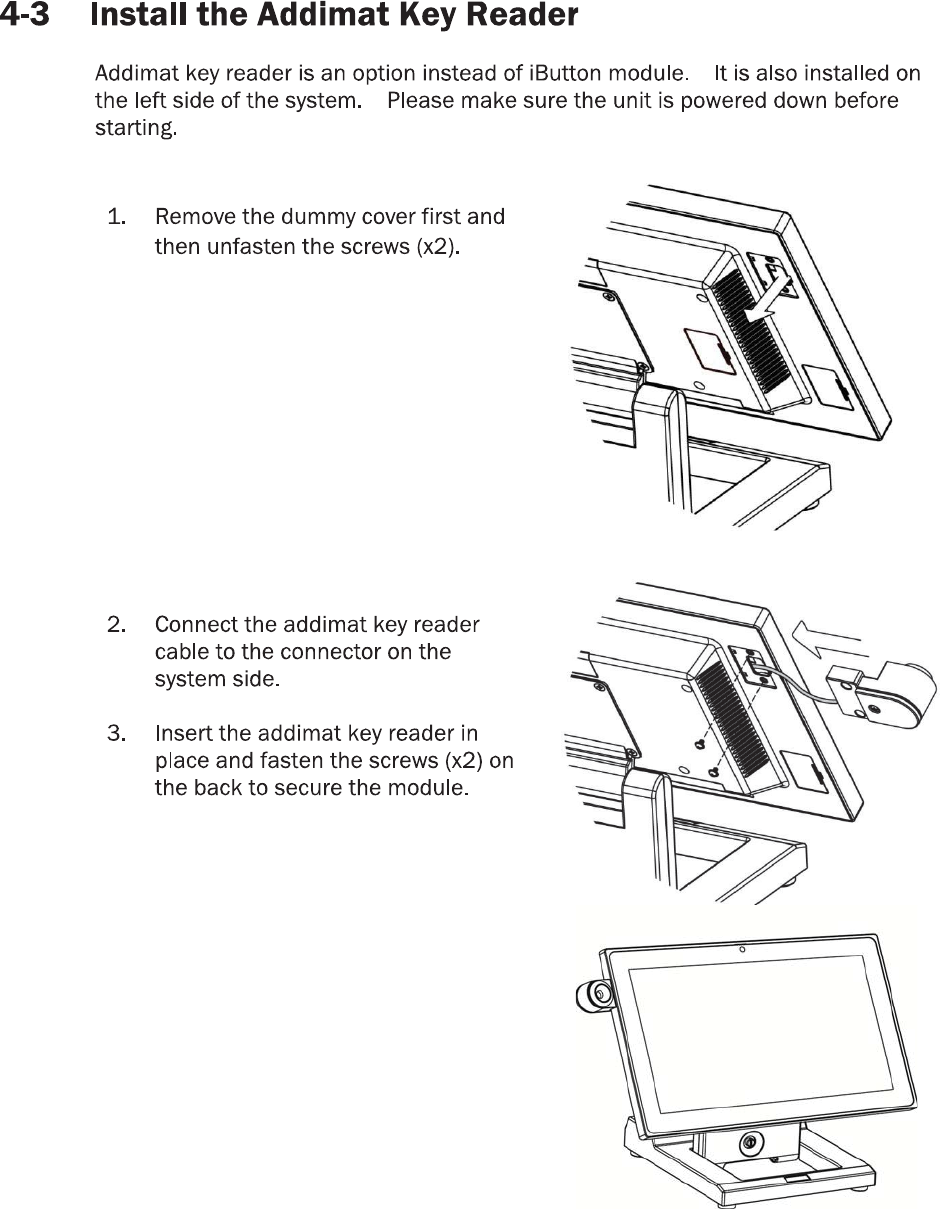 4-3 Install the Addimat Key Reader

Addimat key reader is an option instead of iButton module. It is also installed on the left side of the system. Please make sure the unit is powered down before starting.

1. Remove the dummy cover first and then unfasten the screws (x2).

2. Connect the addimat key reader cable to the connector on the system side.

3. Insert the addimat key reader in place and fasten the screws (x2) on the back to secure the module.