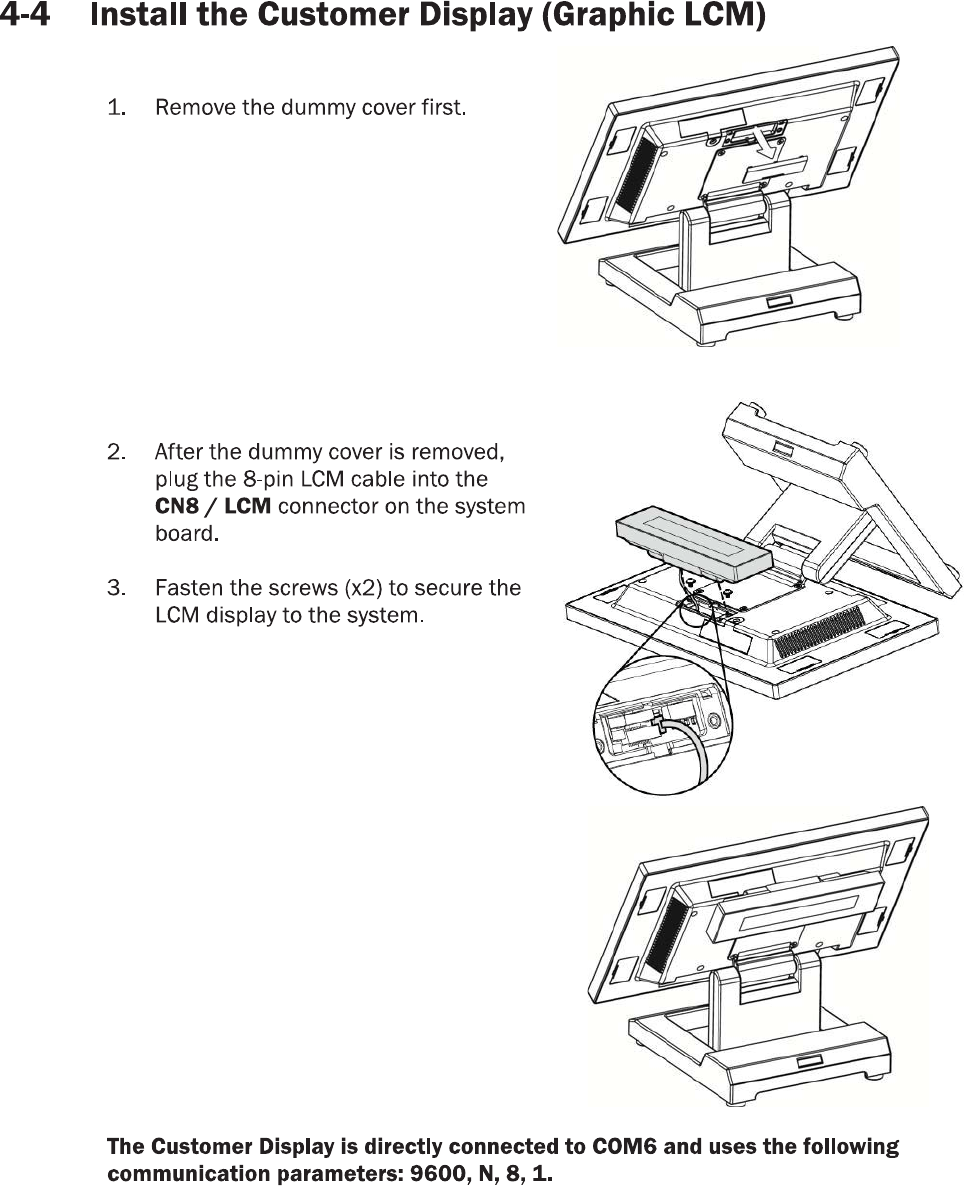 4-4 Install the Customer Display (Graphic LCM)

1. Remove the dummy cover first.

2. After the dummy cover is removed, plug the 8-pin LCM cable into the CN8 / LCM connector on the system board.

3. Fasten the screws (x2) to secure the LCM display to the system.

The Customer Display is directly connected to COM6 and uses the following communication parameters: 9600, N, 8, 1.