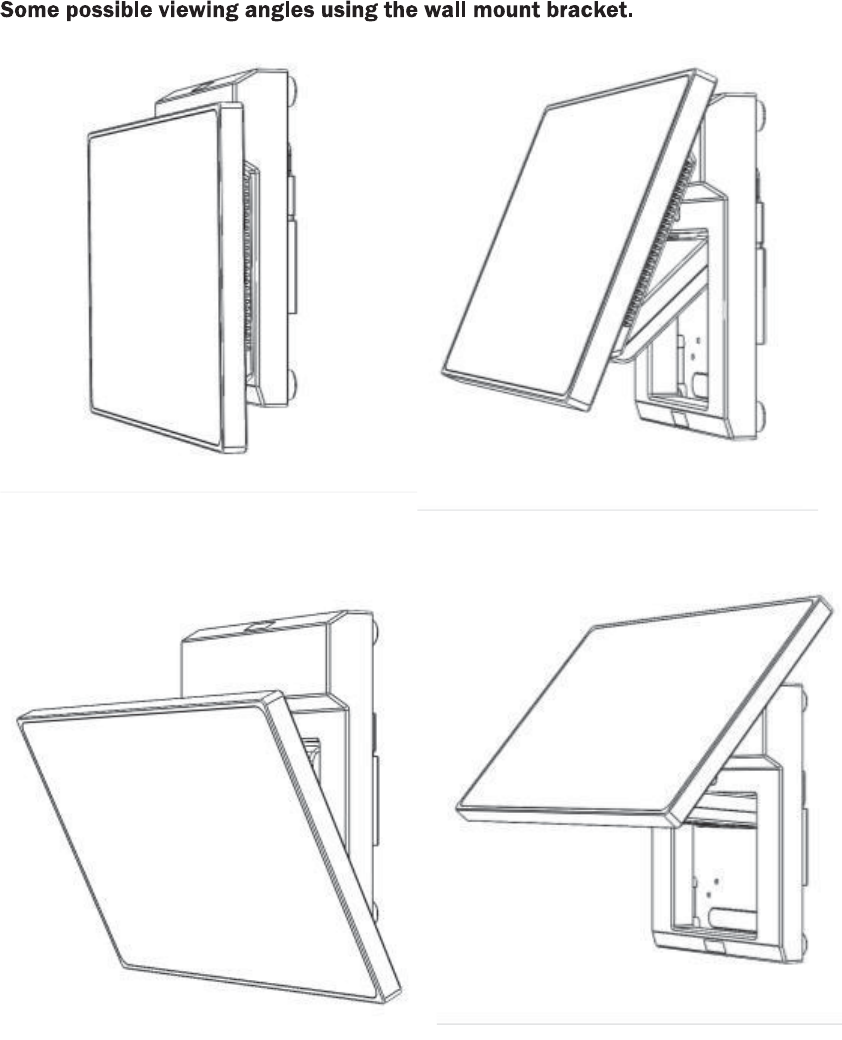 Some possible viewing angles using the wall mount bracket.