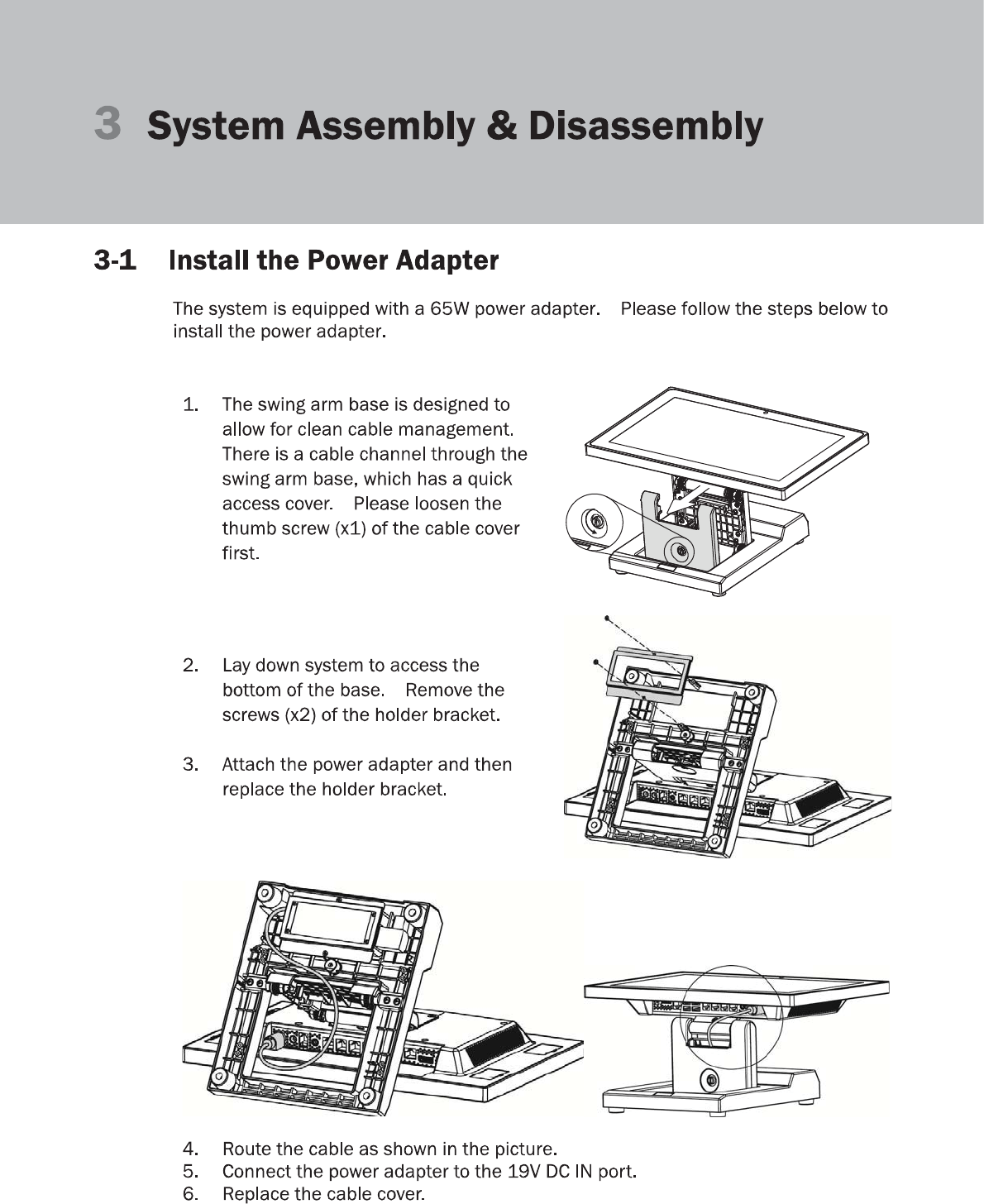 3 System Assembly & Disassembly

3-1 Install the Power Adapter

The system is equipped with a 65W power adapter. Please follow the steps below to install the power adapter.

1. The swing arm base is designed to allow for clean cable management. There is a cable channel through the swing arm base, which has a quick access cover. Please loosen the thumb screw (x1) of the cable cover first.

2. Lay down system to access the bottom of the base. Remove the screws (x2) of the holder bracket.

3. Attach the power adapter and then replace the holder bracket.

4. Route the cable as shown in the picture.
5. Connect the power adapter to the 19V DC IN port.
6. Replace the cable cover.