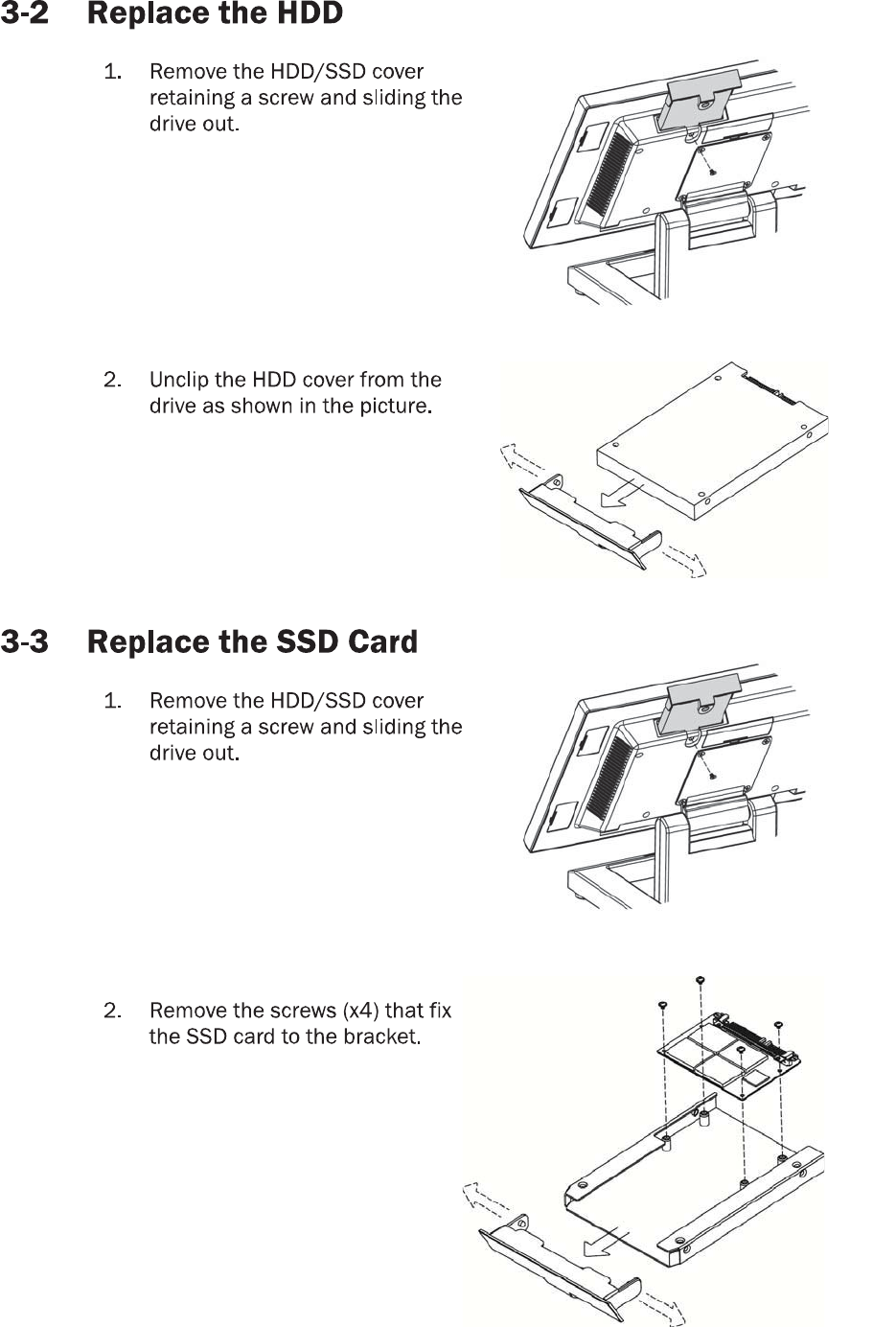 3-2 Replace the HDD

1. Remove the HDD/SSD cover retaining a screw and sliding the drive out.

2. Unclip the HDD cover from the drive as shown in the picture.

3-3 Replace the SSD Card

1. Remove the HDD/SSD cover retaining a screw and sliding the drive out.

2. Remove the screws (x4) that fix the SSD card to the bracket.