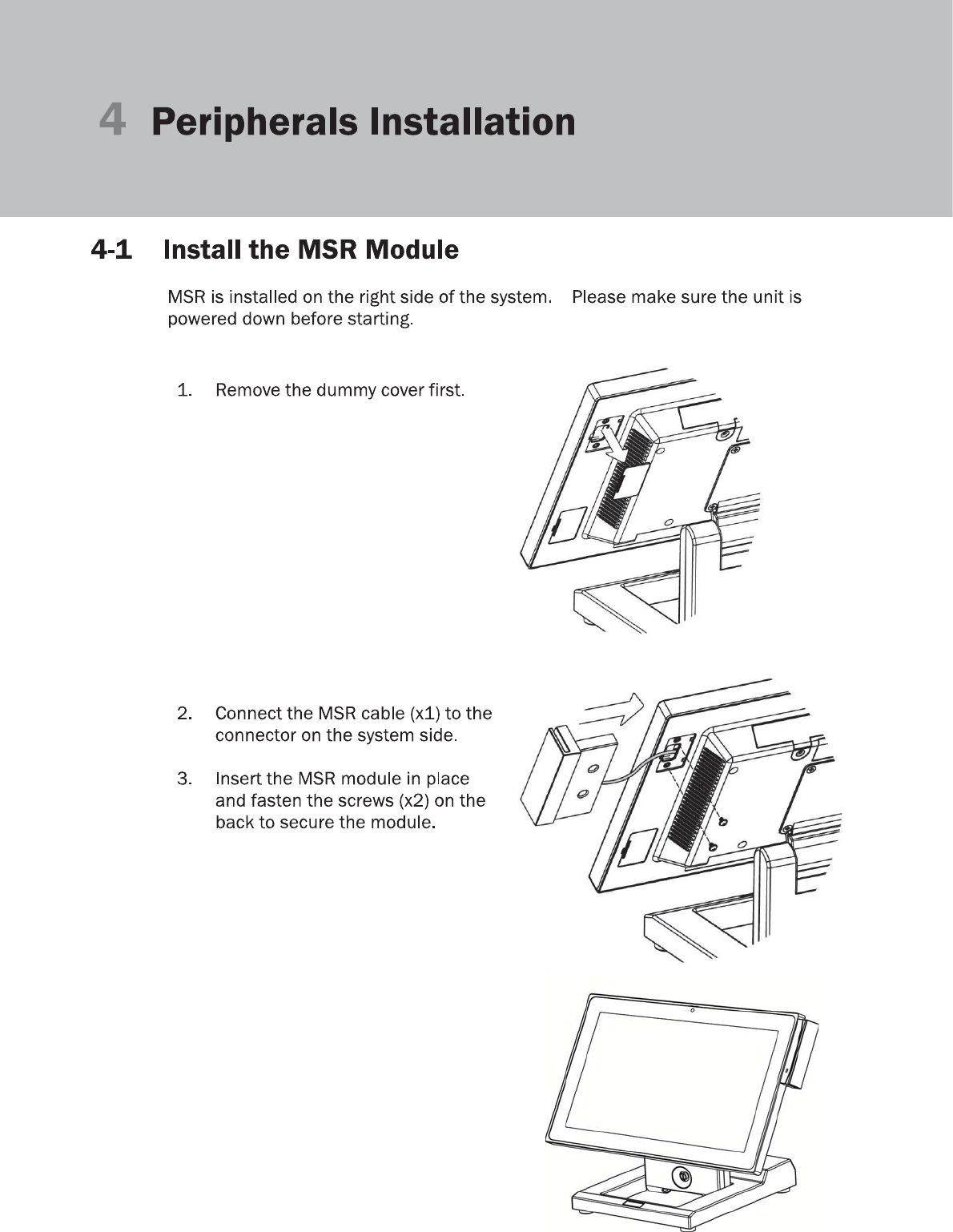 4 Peripherals Installation

4-1 Install the MSR Module

MSR is installed on the right side of the system. Please make sure the unit is powered down before starting.

1. Remove the dummy cover first.

2. Connect the MSR cable (x1) to the connector on the system side.

3. Insert the MSR module in place and fasten the screws (x2) on the back to secure the module.