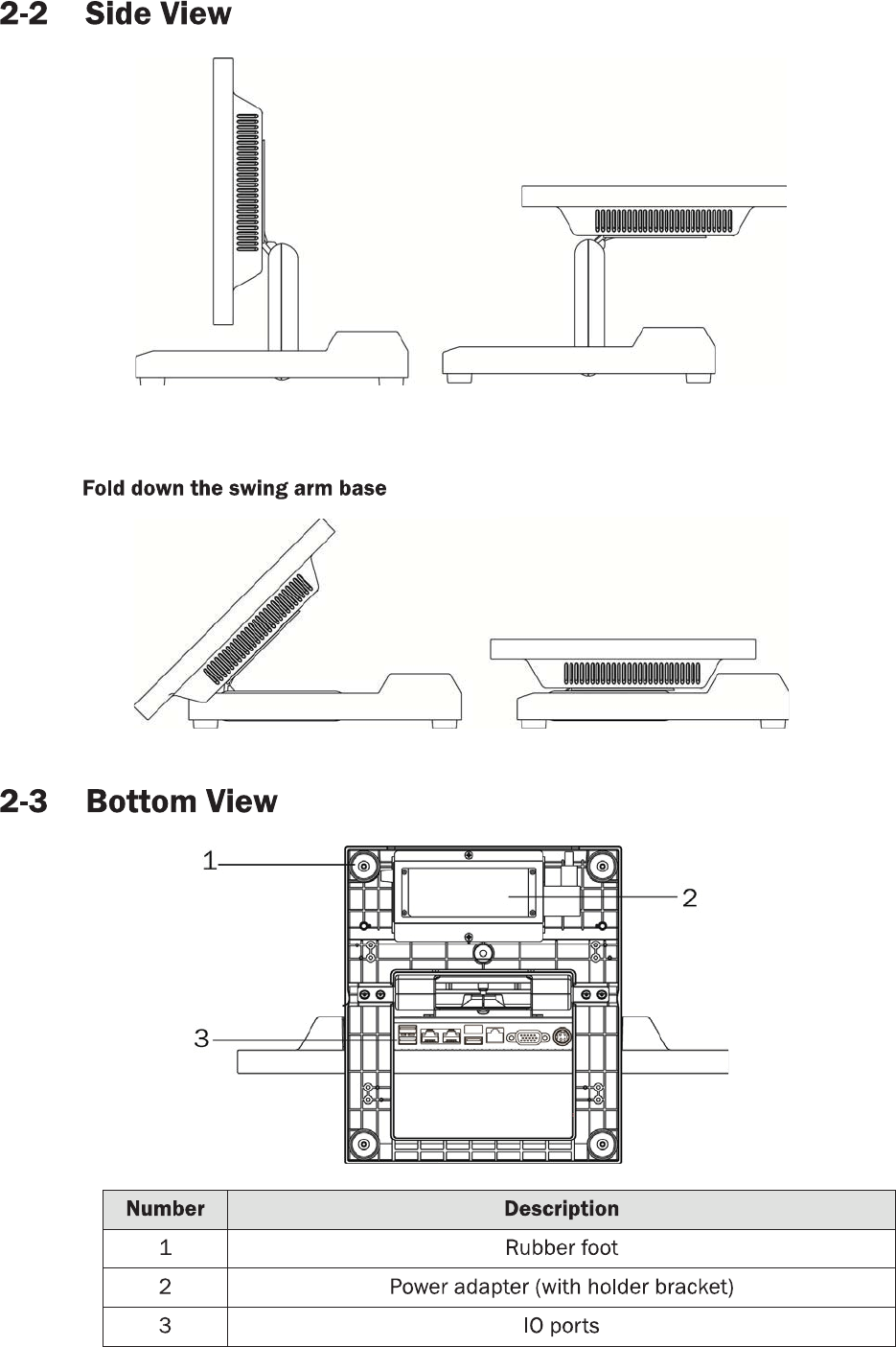 2-2 Side View

Fold down the swing arm base

2-3 Bottom View

1

2

3

| Number | Description |
|---|---|
| 1 | Rubber foot |
| 2 | Power adapter (with holder bracket) |
| 3 | IO ports |