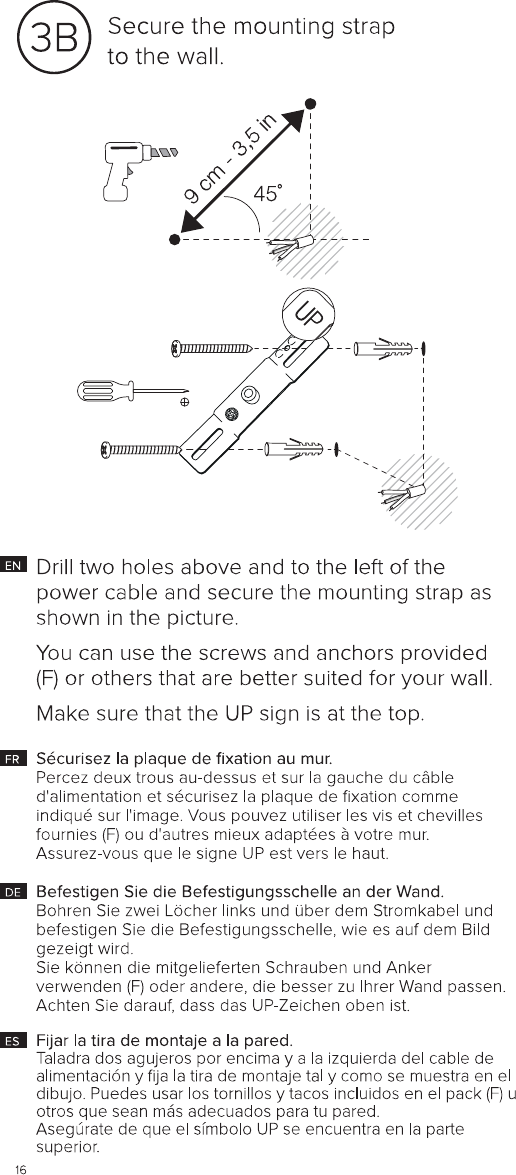 3B Secure the mounting strap to the wall.

9 cm - 3,5 in

45°

UP

EN Drill two holes above and to the left of the power cable and secure the mounting strap as shown in the picture.

You can use the screws and anchors provided (F) or others that are better suited for your wall.

Make sure that the UP sign is at the top.

FR Sécurisez la plaque de fixation au mur.
Percez deux trous au-dessus et sur la gauche du câble d'alimentation et sécurisez la plaque de fixation comme indiqué sur l'image. Vous pouvez utiliser les vis et chevilles fournies (F) ou d'autres mieux adaptées à votre mur.
Assurez-vous que le signe UP est vers le haut.

DE Befestigen Sie die Befestigungsschelle an der Wand.
Bohren Sie zwei Löcher links und über dem Stromkabel und befestigen Sie die Befestigungsschelle, wie es auf dem Bild gezeigt wird.
Sie können die mitgelieferten Schrauben und Anker verwenden (F) oder andere, die besser zu Ihrer Wand passen.
Achten Sie darauf, dass das UP-Zeichen oben ist.

ES Fijar la tira de montaje a la pared.
Taladra dos agujeros por encima y a la izquierda del cable de alimentación y fija la tira de montaje tal y como se muestra en el dibujo. Puedes usar los tornillos y tacos incluidos en el pack (F) u otros que sean más adecuados para tu pared.
Asegúrate de que el símbolo UP se encuentra en la parte superior.

16