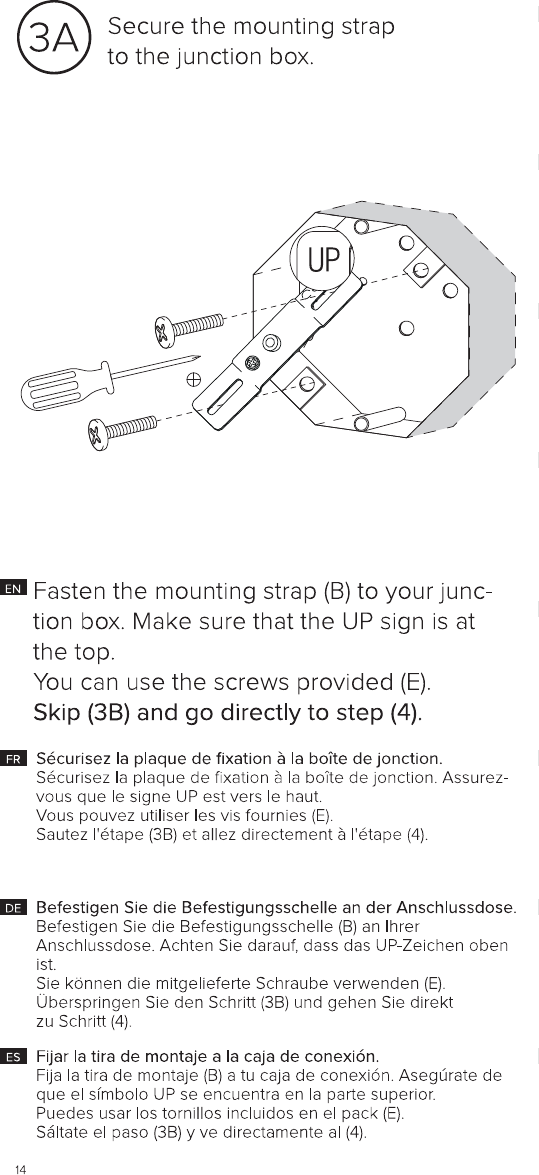 3A Secure the mounting strap to the junction box.

UP

EN Fasten the mounting strap (B) to your junction box. Make sure that the UP sign is at the top.
You can use the screws provided (E).
Skip (3B) and go directly to step (4).

FR Sécurisez la plaque de fixation à la boîte de jonction.
Sécurisez la plaque de fixation à la boîte de jonction. Assurez-vous que le signe UP est vers le haut.
Vous pouvez utiliser les vis fournies (E).
Sautez l'étape (3B) et allez directement à l'étape (4).

DE Befestigen Sie die Befestigungsschelle an der Anschlussdose.
Befestigen Sie die Befestigungsschelle (B) an Ihrer Anschlussdose. Achten Sie darauf, dass das UP-Zeichen oben ist.
Sie können die mitgelieferte Schraube verwenden (E).
Überspringen Sie den Schritt (3B) und gehen Sie direkt zu Schritt (4).

ES Fijar la tira de montaje a la caja de conexión.
Fija la tira de montaje (B) a tu caja de conexión. Asegúrate de que el símbolo UP se encuentra en la parte superior.
Puedes usar los tornillos incluidos en el pack (E).
Sáltate el paso (3B) y ve directamente al (4).

14