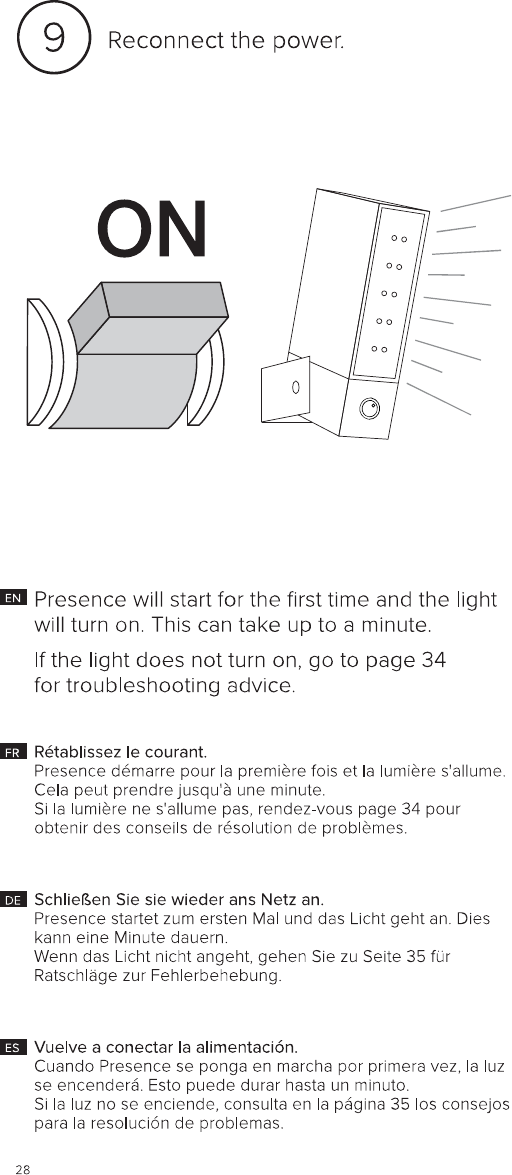 9 Reconnect the power.

ON

EN Presence will start for the first time and the light will turn on. This can take up to a minute.

If the light does not turn on, go to page 34 for troubleshooting advice.

FR Rétablissez le courant.
Presence démarre pour la première fois et la lumière s'allume. Cela peut prendre jusqu'à une minute.
Si la lumière ne s'allume pas, rendez-vous page 34 pour obtenir des conseils de résolution de problèmes.

DE Schließen Sie sie wieder ans Netz an.
Presence startet zum ersten Mal und das Licht geht an. Dies kann eine Minute dauern.
Wenn das Licht nicht angeht, gehen Sie zu Seite 35 für Ratschläge zur Fehlerbehebung.

ES Vuelve a conectar la alimentación.
Cuando Presence se ponga en marcha por primera vez, la luz se encenderá. Esto puede durar hasta un minuto.
Si la luz no se enciende, consulta en la página 35 los consejos para la resolución de problemas.

28