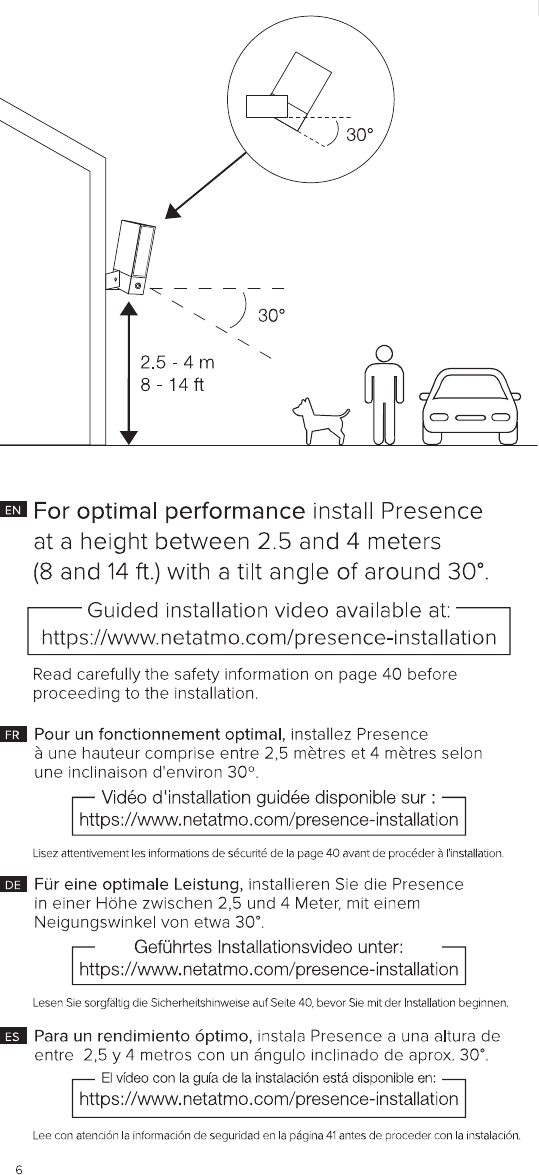 30°

30°

2.5 - 4 m
8 - 14 ft

EN For optimal performance install Presence at a height between 2.5 and 4 meters (8 and 14 ft.) with a tilt angle of around 30°.

Guided installation video available at:
https://www.netatmo.com/presence-installation

Read carefully the safety information on page 40 before proceeding to the installation.

FR Pour un fonctionnement optimal, installez Presence à une hauteur comprise entre 2,5 mètres et 4 mètres selon une inclinaison d'environ 30°.

Vidéo d'installation guidée disponible sur :
https://www.netatmo.com/presence-installation

Lisez attentivement les informations de sécurité de la page 40 avant de procéder à l'installation.

DE Für eine optimale Leistung, installieren Sie die Presence in einer Höhe zwischen 2,5 und 4 Meter, mit einem Neigungswinkel von etwa 30°.

Geführtes Installationsvideo unter:
https://www.netatmo.com/presence-installation

Lesen Sie sorgfältig die Sicherheitshinweise auf Seite 40, bevor Sie mit der Installation beginnen.

ES Para un rendimiento óptimo, instala Presence a una altura de entre 2,5 y 4 metros con un ángulo inclinado de aprox. 30°.

El vídeo con la guía de la instalación está disponible en:
https://www.netatmo.com/presence-installation

Lee con atención la información de seguridad en la página 41 antes de proceder con la instalación.

6