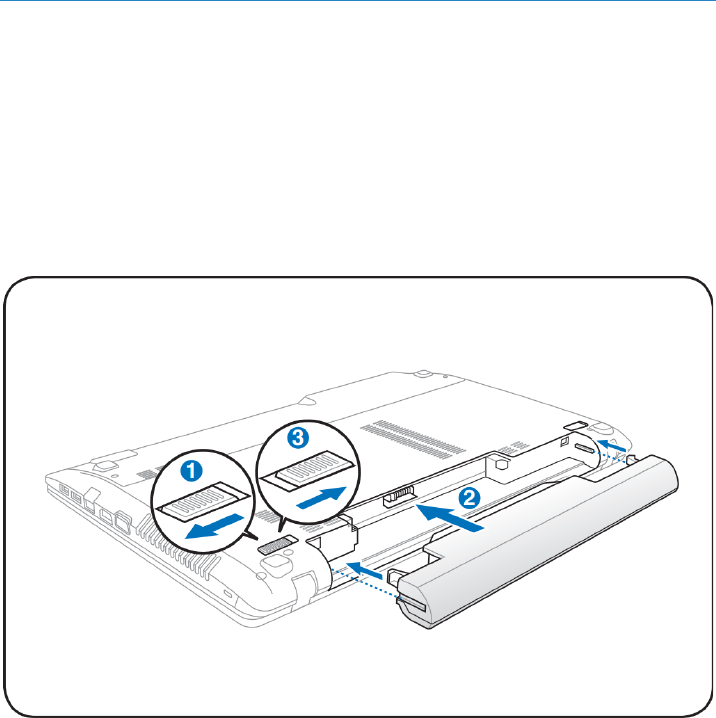 1
3
2