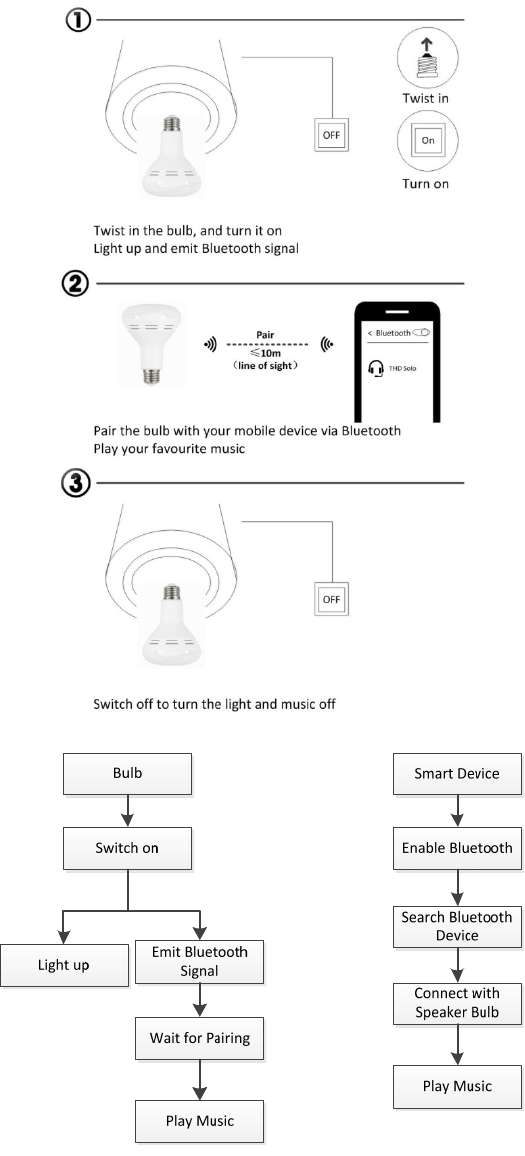 ①

OFF

Twist in

On

Turn on

Twist in the bulb, and turn it on
Light up and emit Bluetooth signal

②

Pair
≤10m
(line of sight)

< Bluetooth

THD Solo

Pair the bulb with your mobile device via Bluetooth
Play your favourite music

③

OFF

Switch off to turn the light and music off

Bulb

Switch on

Light up

Emit Bluetooth Signal

Wait for Pairing

Play Music

Smart Device

Enable Bluetooth

Search Bluetooth Device

Connect with Speaker Bulb

Play Music