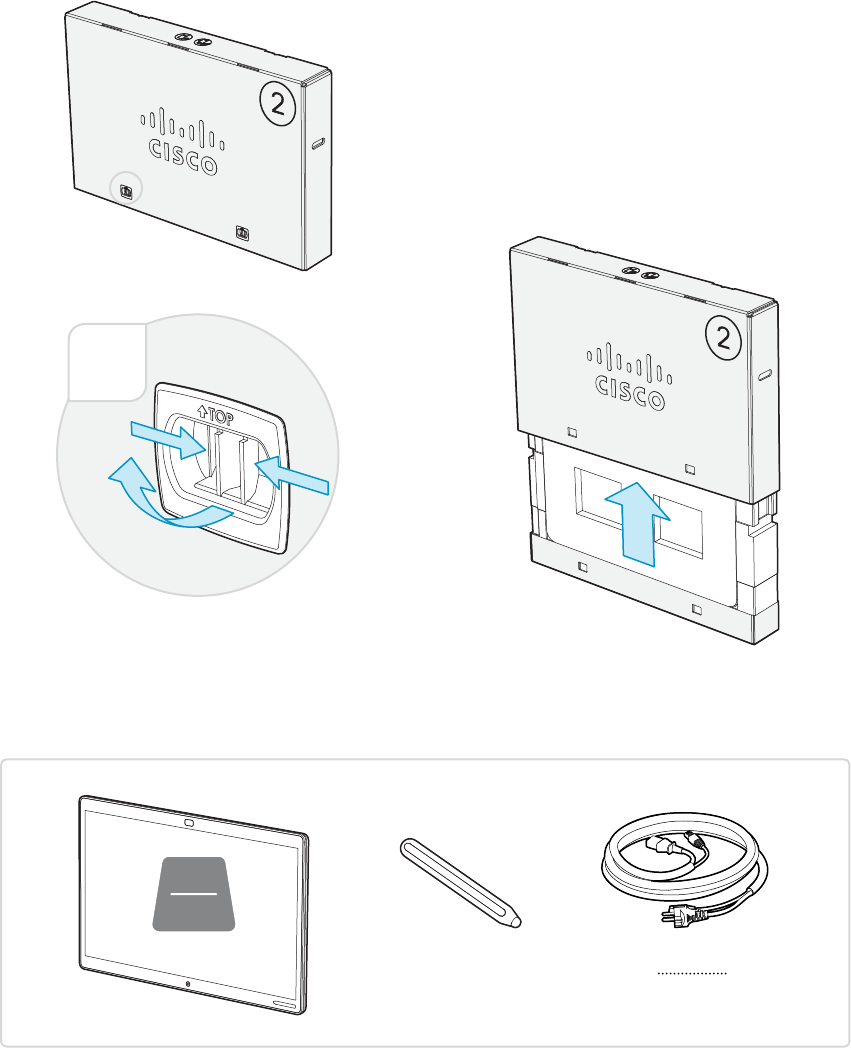 2

CISCO

TOP

2

CISCO