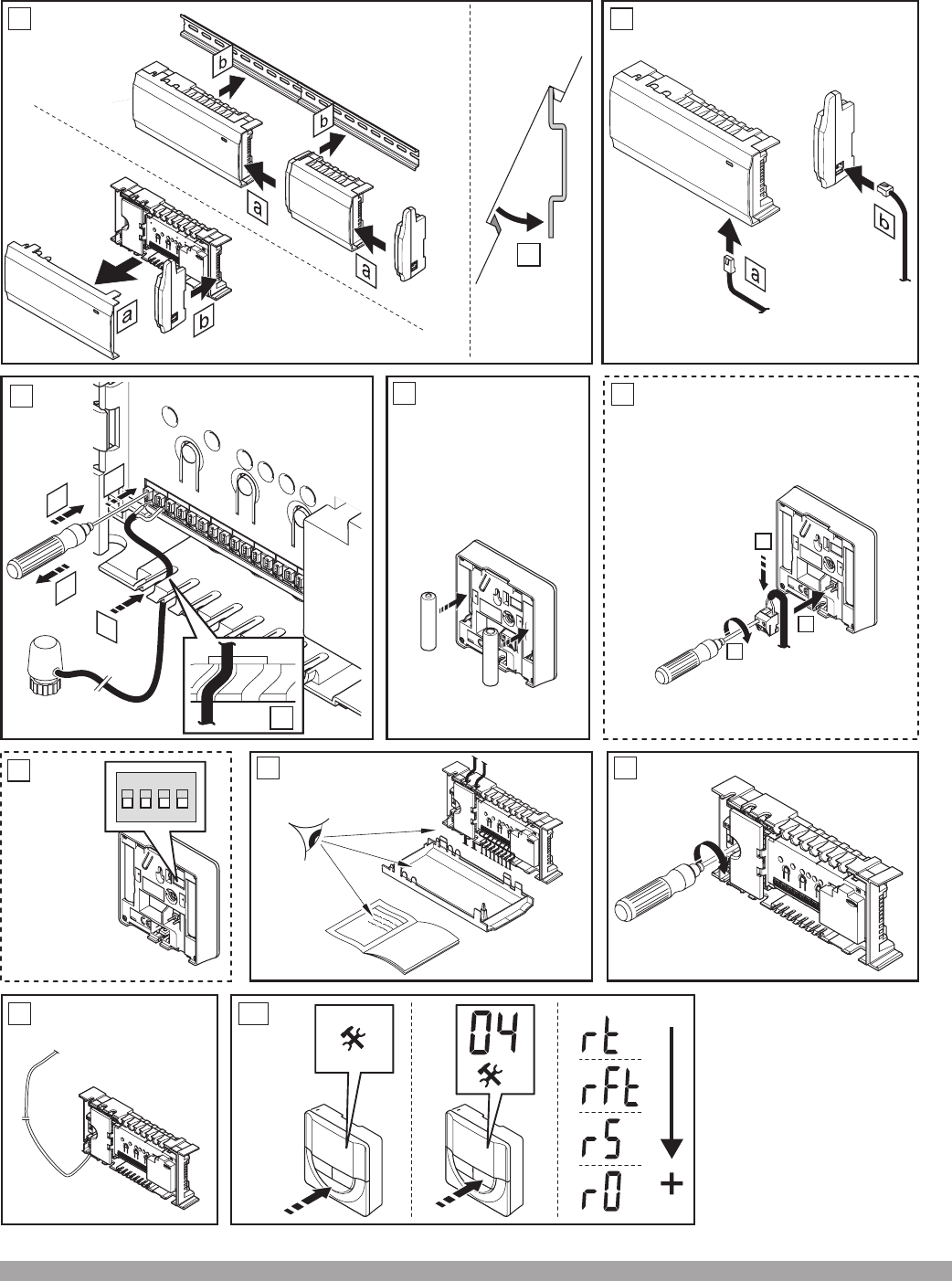 b
b
a
a
a
b
a
b
04
rt
rFt
rS
r0
+