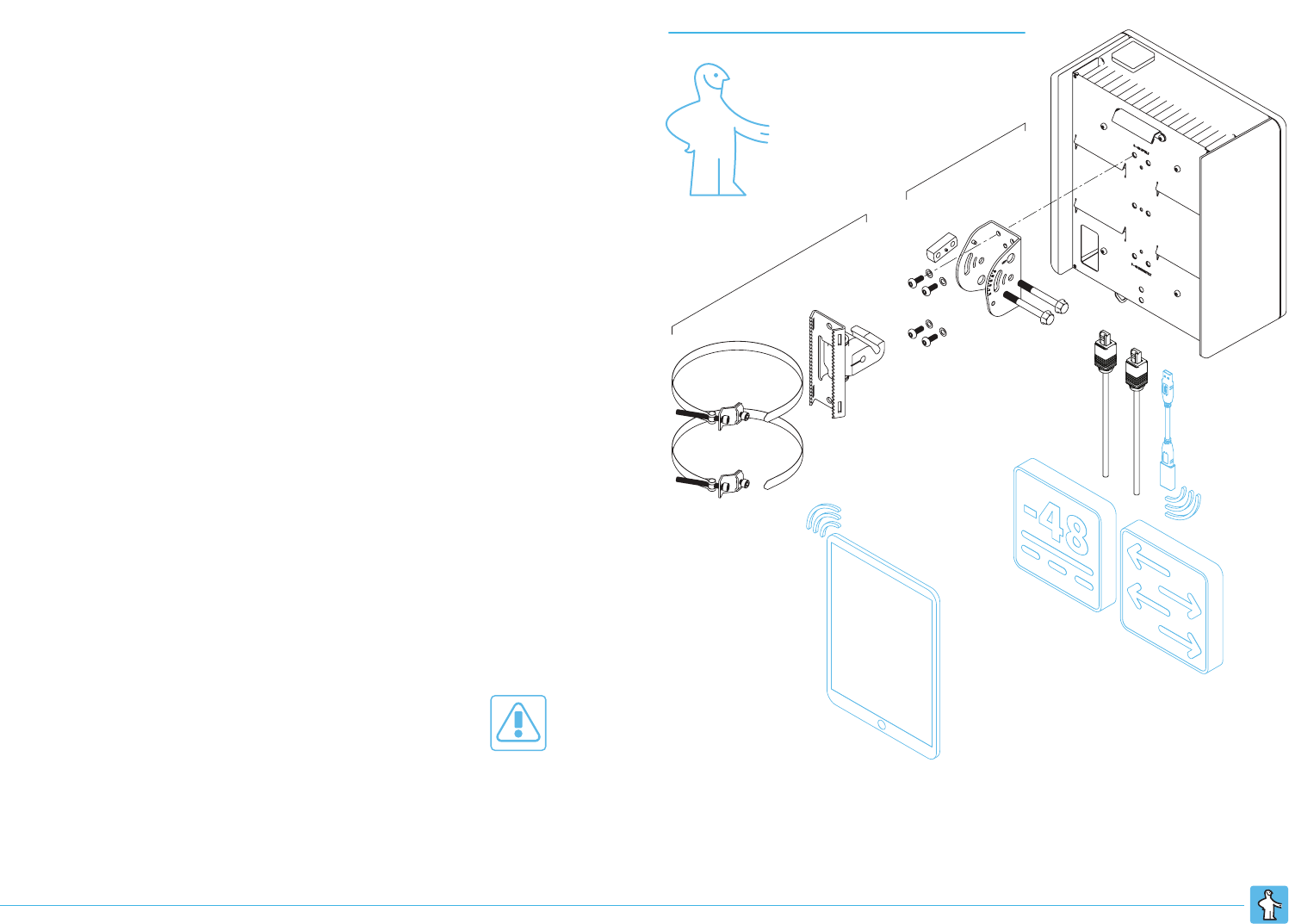 -48