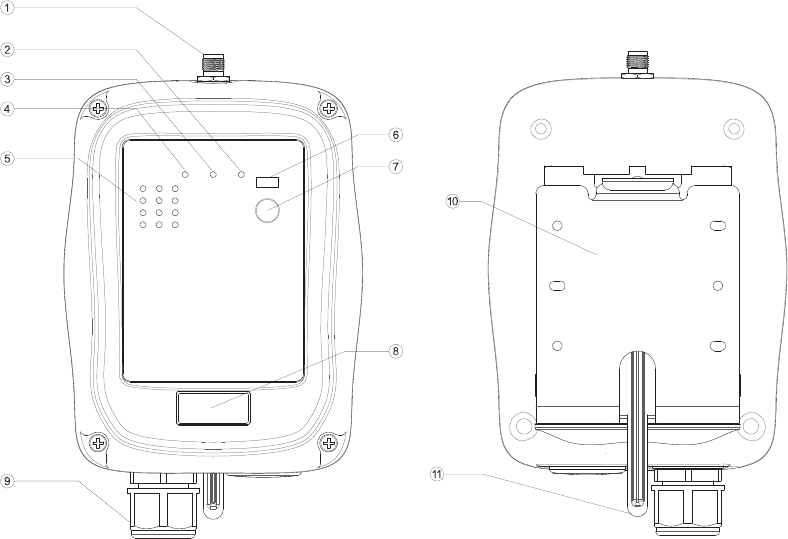 1
2
3
4
5
6
7
8
9
10
11