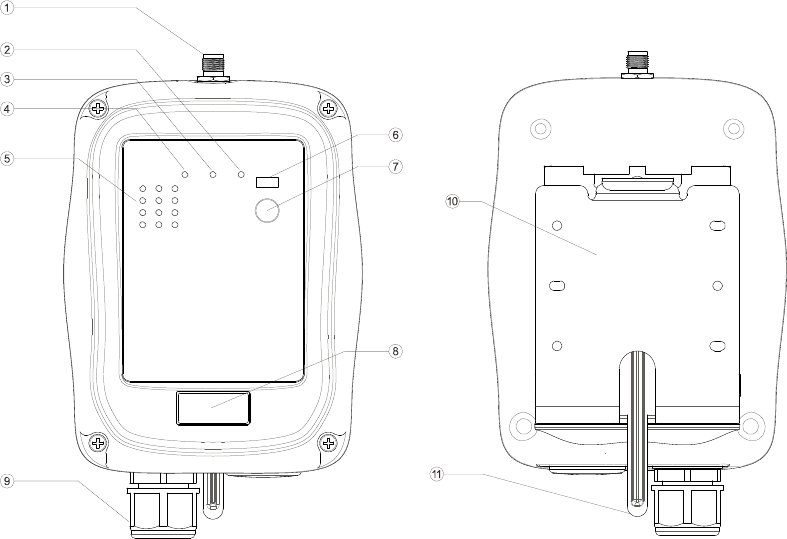 1
2
3
4
5
6
7
8
9
10
11