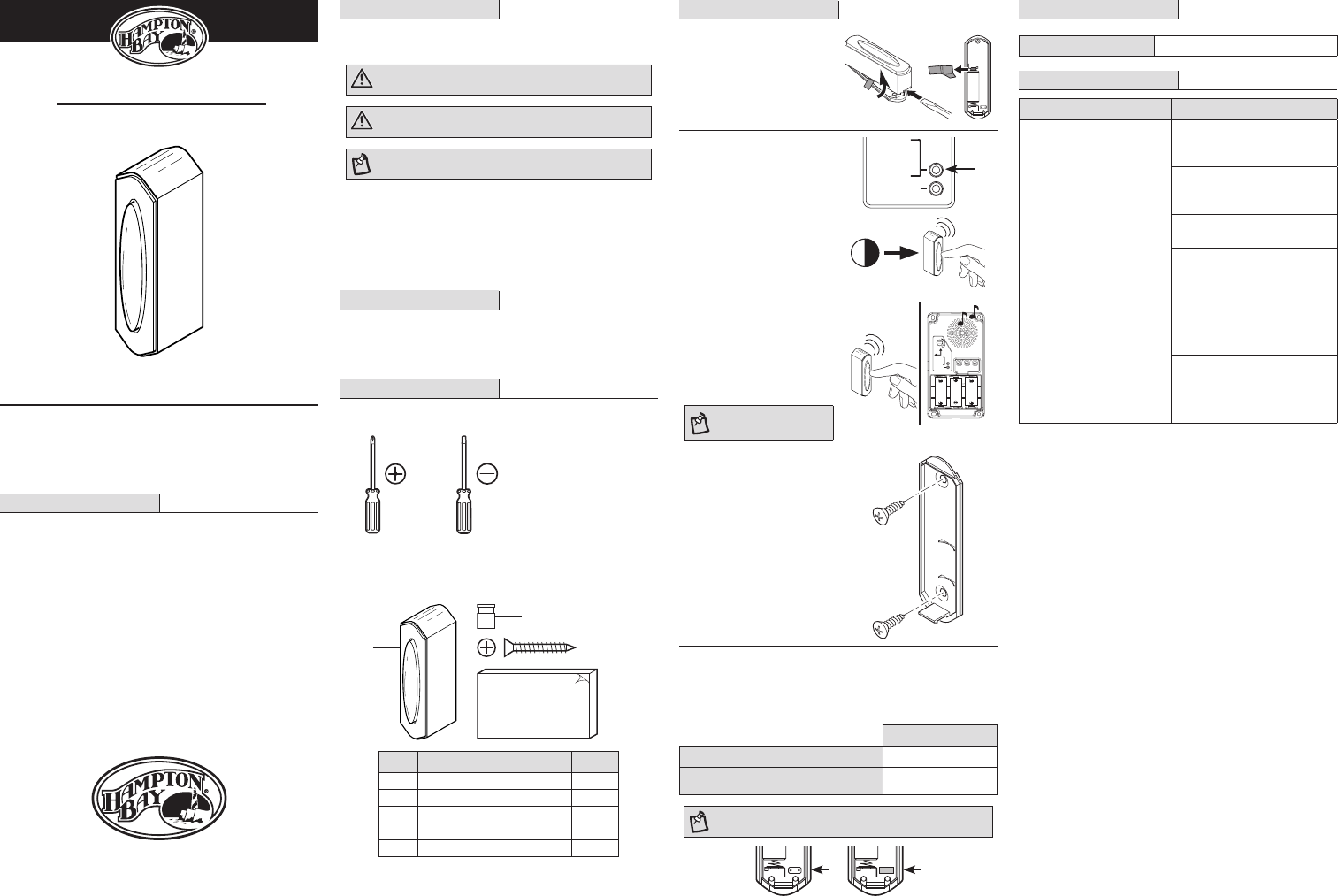 HAMPTON BAY

HAMPTON BAY