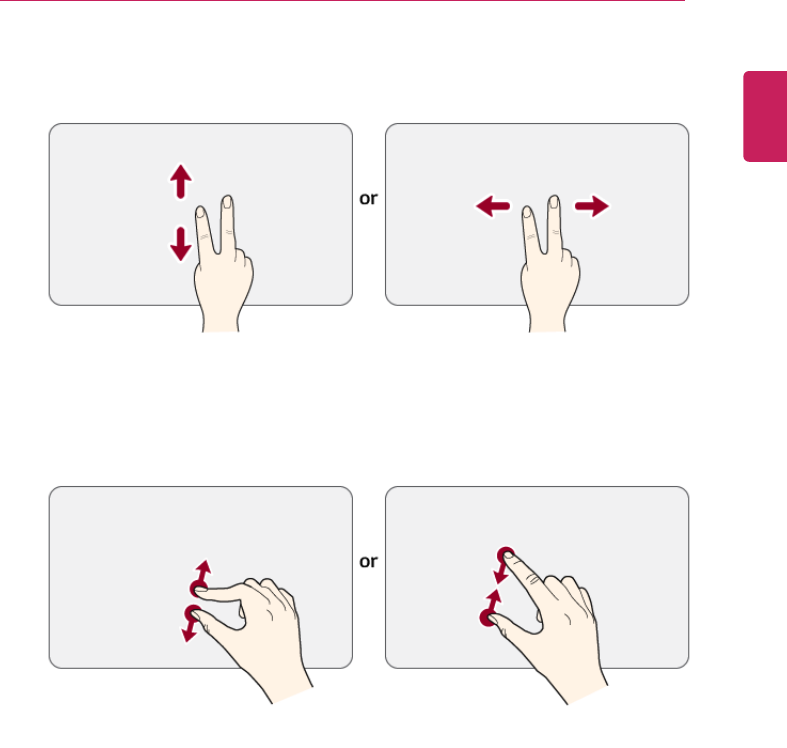 or

or