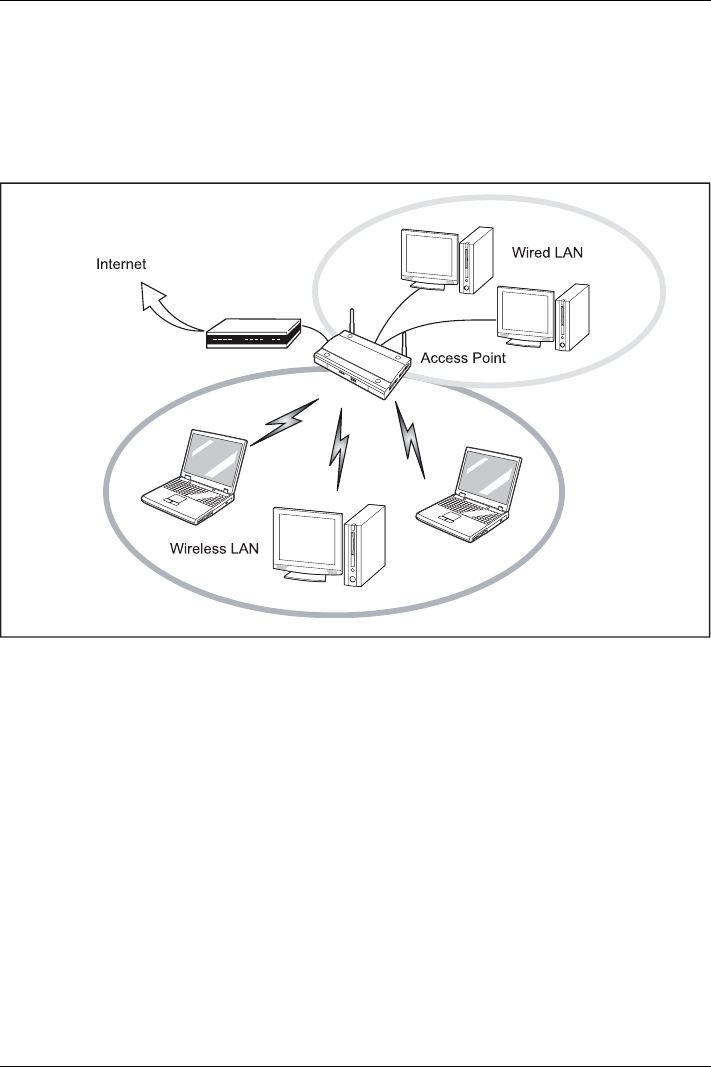 Internet

Wired LAN

Access Point

Wireless LAN