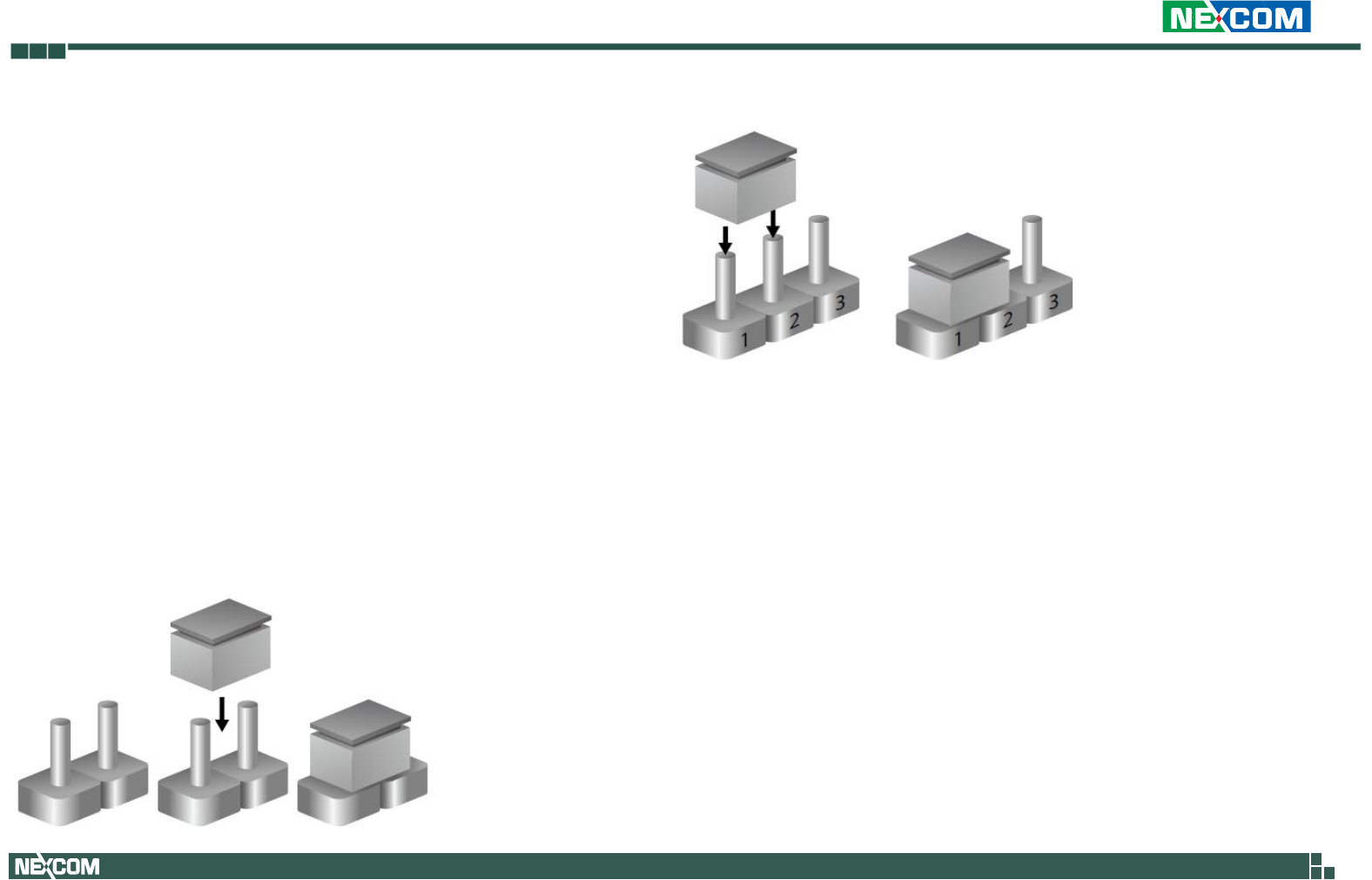 NEXCOM

1 2 3

1 2 3

NEXCOM