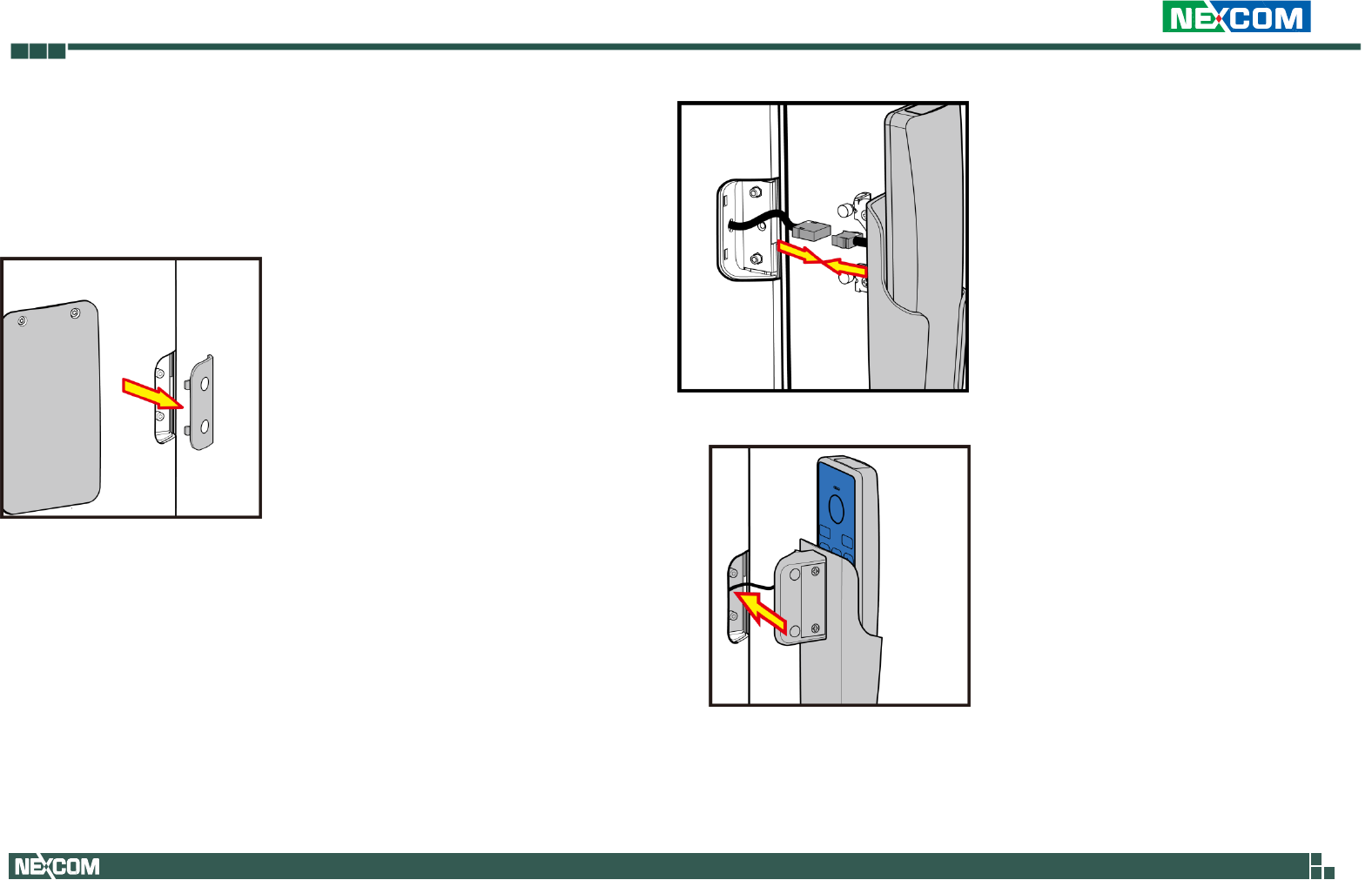 NEXCOM

NEXCOM